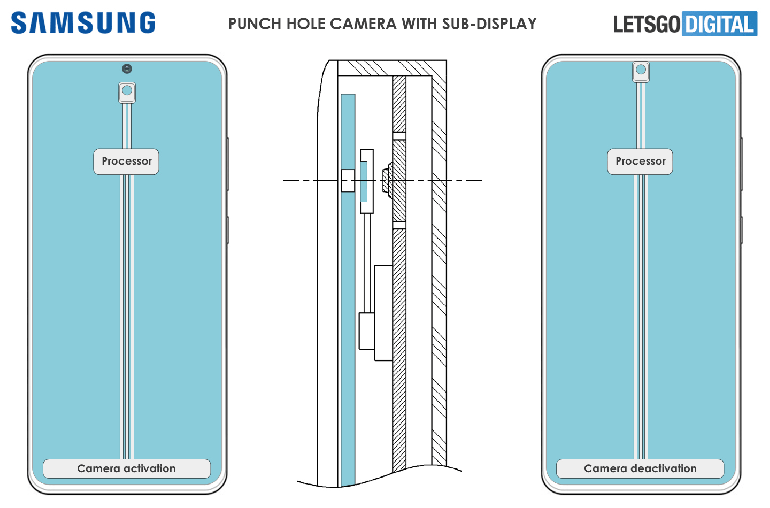 SAMSUNG

PUNCH HOLE CAMERA WITH SUB-DISPLAY

LETSGO DIGITAL

Processor

Camera activation

Processor

Camera deactivation