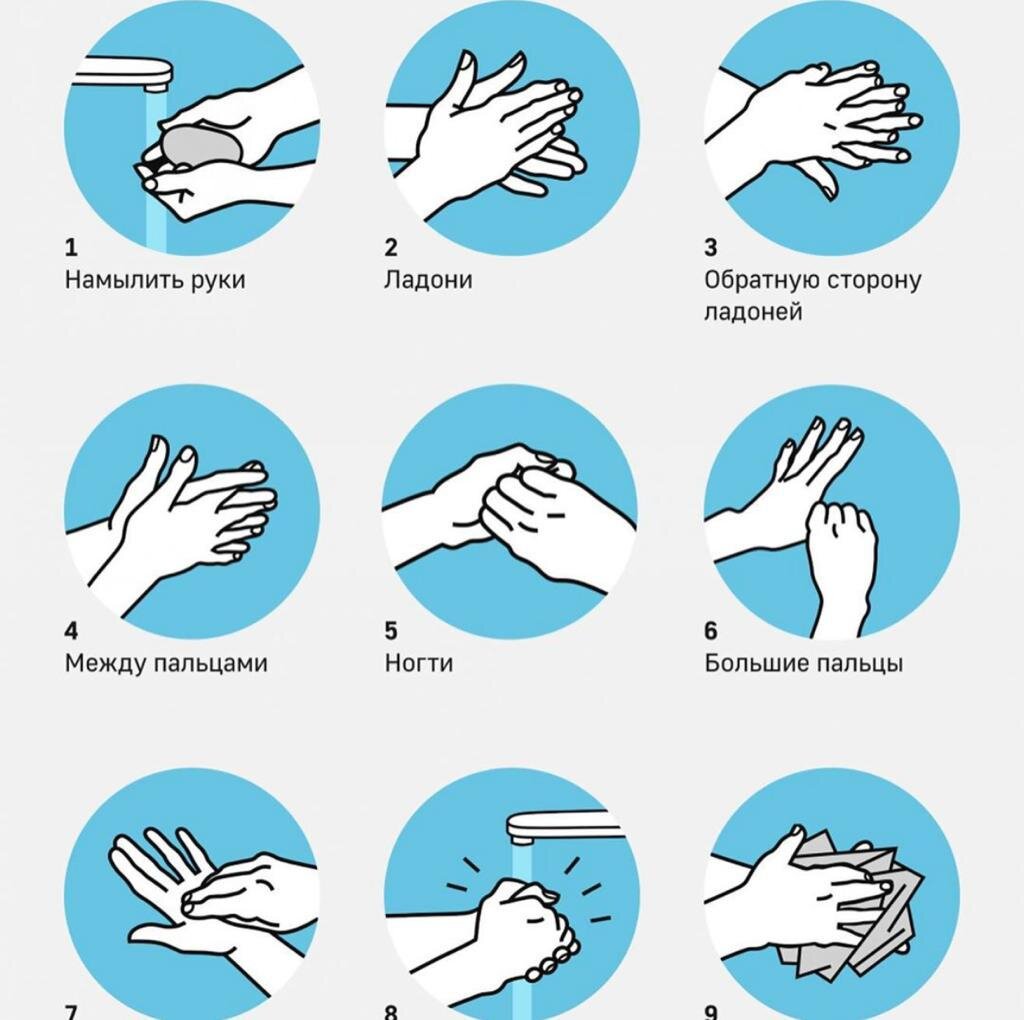 1
Намылить руки

2
Ладони

3
Обратную сторону ладоней

4
Между пальцами

5
Ногти

6
Большие пальцы

7

8

9