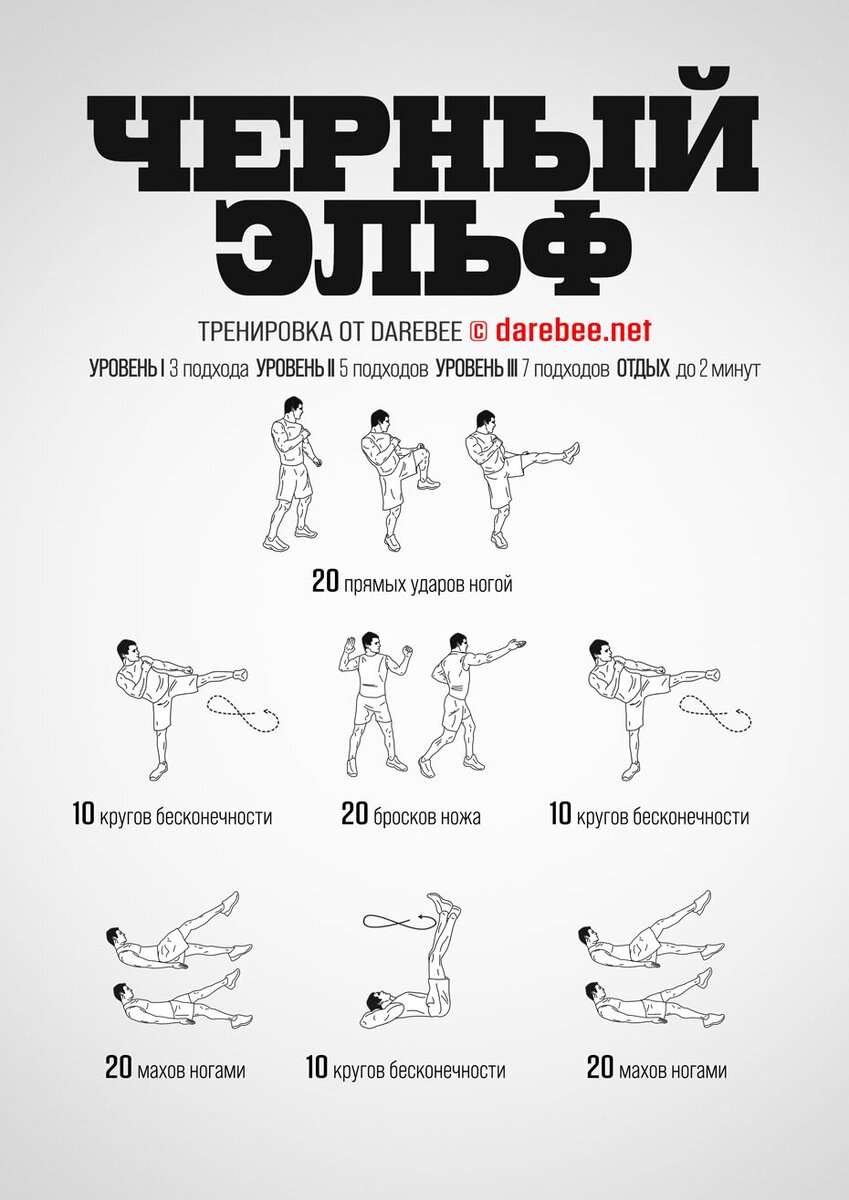 ЧЕРНЫЙ ЭЛЬФ

ТРЕНИРОВКА ОТ DAREBEE © darebee.net

УРОВЕНЬ I 3 подхода УРОВЕНЬ II 5 подходов УРОВЕНЬ III 7 подходов ОТДЫХ до 2 минут

20 прямых ударов ногой

10 кругов бесконечности

20 бросков ножа

10 кругов бесконечности

20 махов ногами

10 кругов бесконечности

20 махов ногами