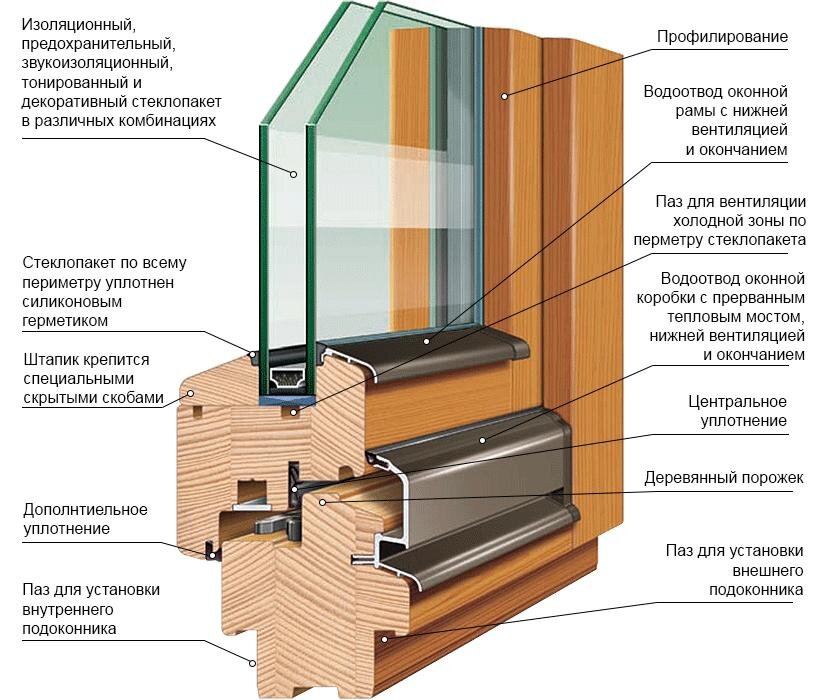 Изоляционный, предохранительный, звукоизоляционный, тонированный и декоративный стеклопакет в различных комбинациях

Стеклопакет по всему периметру уплотнен силиконовым герметиком

Штапик крепится специальными скрытыми скобами

Дополнтиельное уплотнение

Паз для установки внутреннего подоконника

Профилирование

Водоотвод оконной рамы с нижней вентиляцией и окончанием

Паз для вентиляции холодной зоны по перметру стеклопакета

Водоотвод оконной коробки с прерванным тепловым мостом, нижней вентиляцией и окончанием

Центральное уплотнение

Деревянный порожек

Паз для установки внешнего подоконника