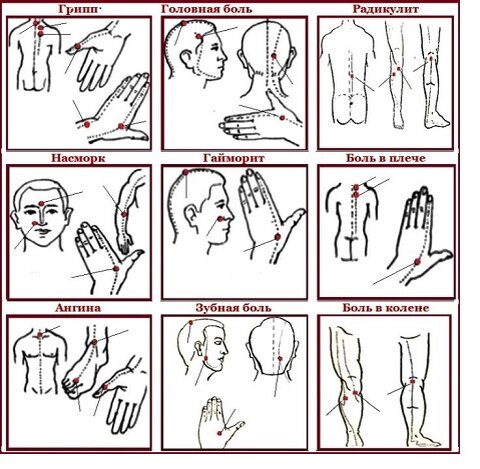 Грипп

Головная боль

Радикулит

Насморк

Гайморит

Боль в плече

Ангина

Зубная боль

Боль в колене