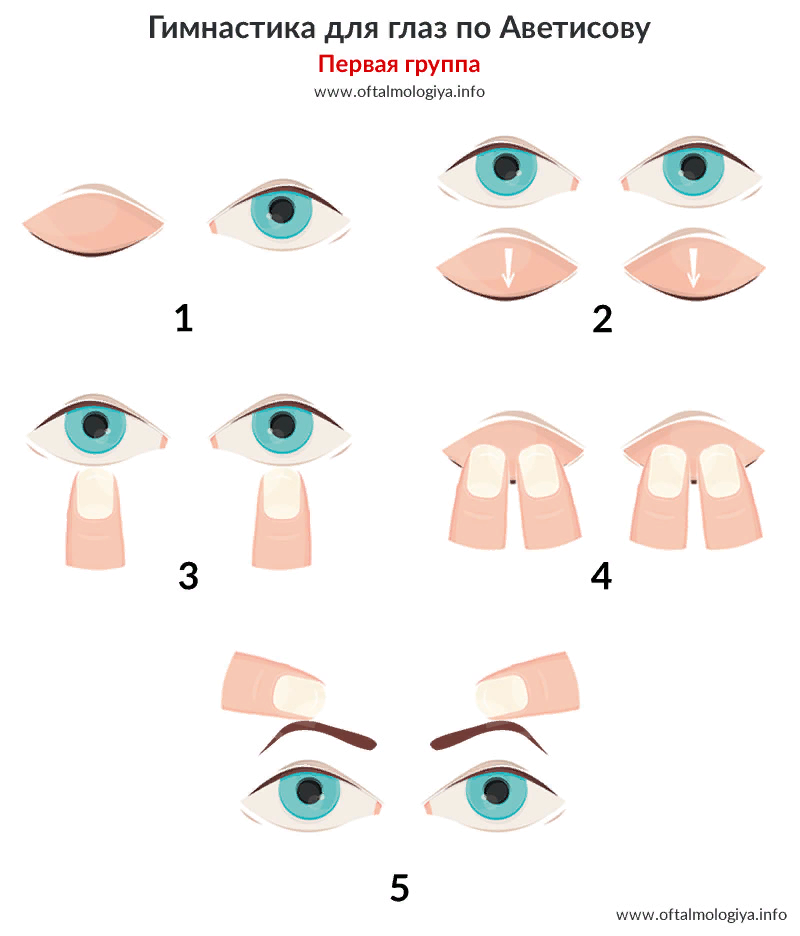 Гимнастика для глаз по Аветисову
Первая группа
www.oftalmologiya.info

1

2

3

4

5

www.oftalmologiya.info