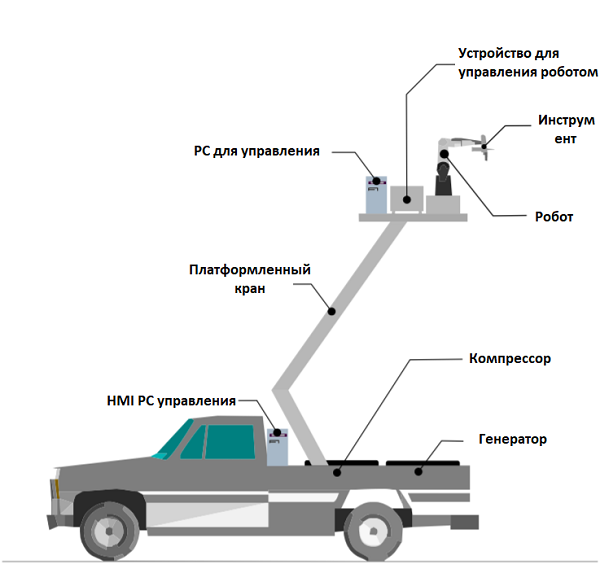 Устройство для управления роботом

Инструм ент

PC для управления

Робот

Платформленный кран

Компрессор

HMI PC управления

Генератор