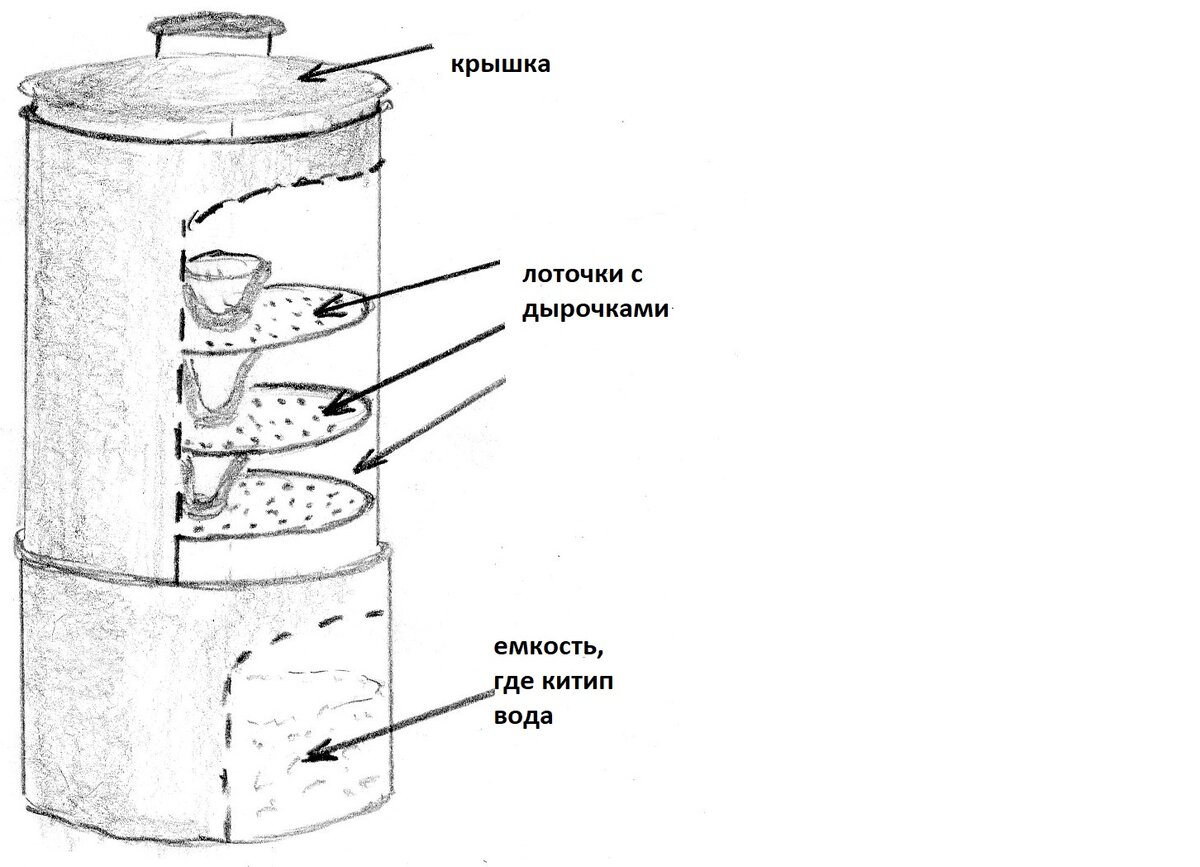 крышка

лоточки с дырочками

емкость, где китип вода