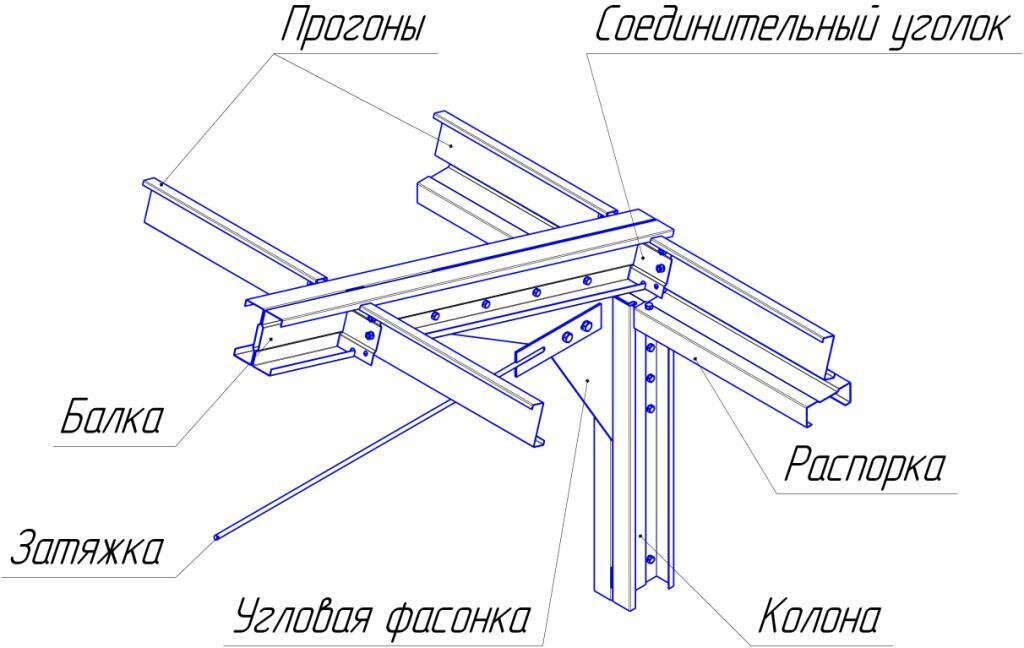 Прогоны
Соединительный уголок
Балка
Распорка
Затяжка
Угловая фасонка
Колона