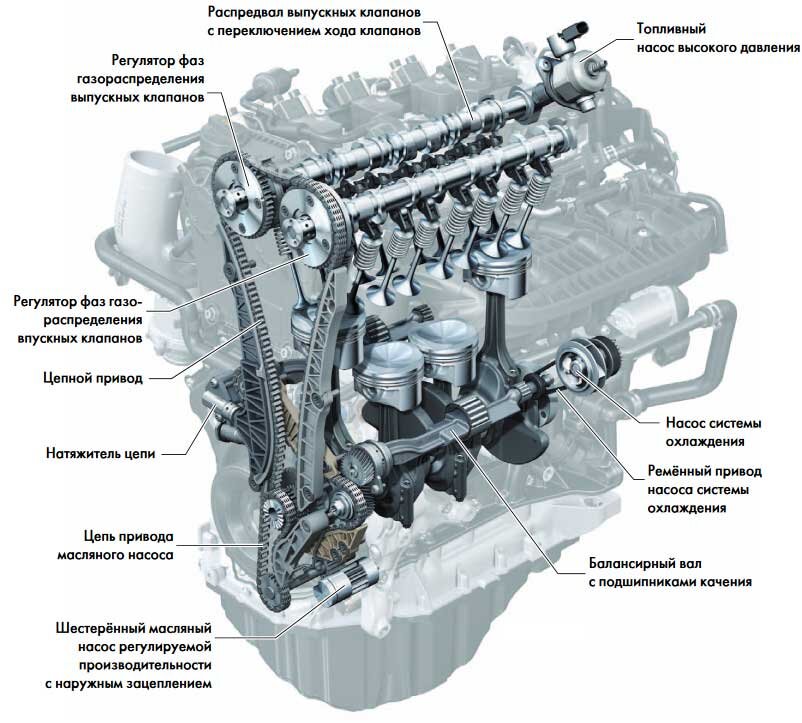 Распредвал выпускных клапанов с переключением хода клапанов

Топливный насос высокого давления

Регулятор фаз газораспределения выпускных клапанов

Регулятор фаз газораспределения впускных клапанов

Цепной привод

Натяжитель цепи

Цепь привода масляного насоса

Шестерённый масляный насос регулируемой производительности с наружным зацеплением

Насос системы охлаждения

Ремённый привод насоса системы охлаждения

Балансирный вал с подшипниками качения