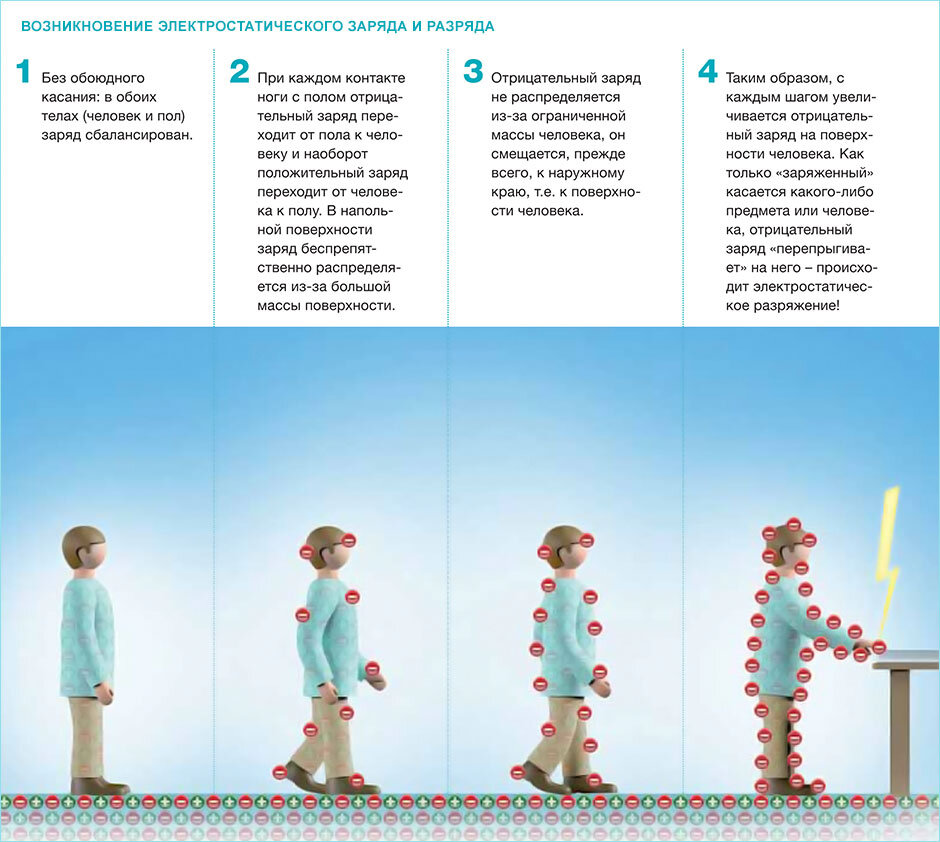 ВОЗНИКНОВЕНИЕ ЭЛЕКТРОСТАТИЧЕСКОГО ЗАРЯДА И РАЗРЯДА

1 Без обоюдного касания: в обоих телах (человек и пол) заряд сбалансирован.

2 При каждом контакте ноги с полом отрицательный заряд переходит от пола к человеку и наоборот положительный заряд переходит от человека к полу. В напольной поверхности заряд беспрепятственно распределяется из-за большой массы поверхности.

3 Отрицательный заряд не распределяется из-за ограниченной массы человека, он смещается, прежде всего, к наружному краю, т.е. к поверхности человека.

4 Таким образом, с каждым шагом увеличивается отрицательный заряд на поверхности человека. Как только «заряженный» касается какого-либо предмета или человека, отрицательный заряд «перепрыгивает» на него – происходит электростатическое разряжение!