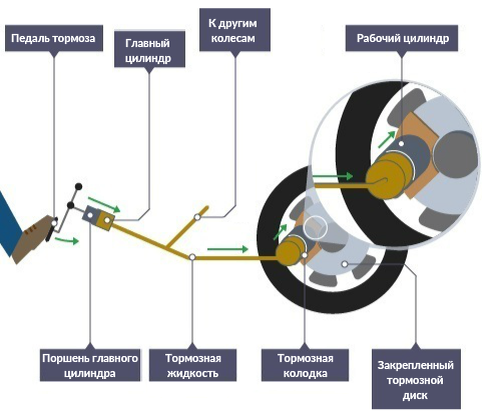 Педаль тормоза

Главный цилиндр

К другим колесам

Рабочий цилиндр

Поршень главного цилиндра

Тормозная жидкость

Тормозная колодка

Закрепленный тормозной диск