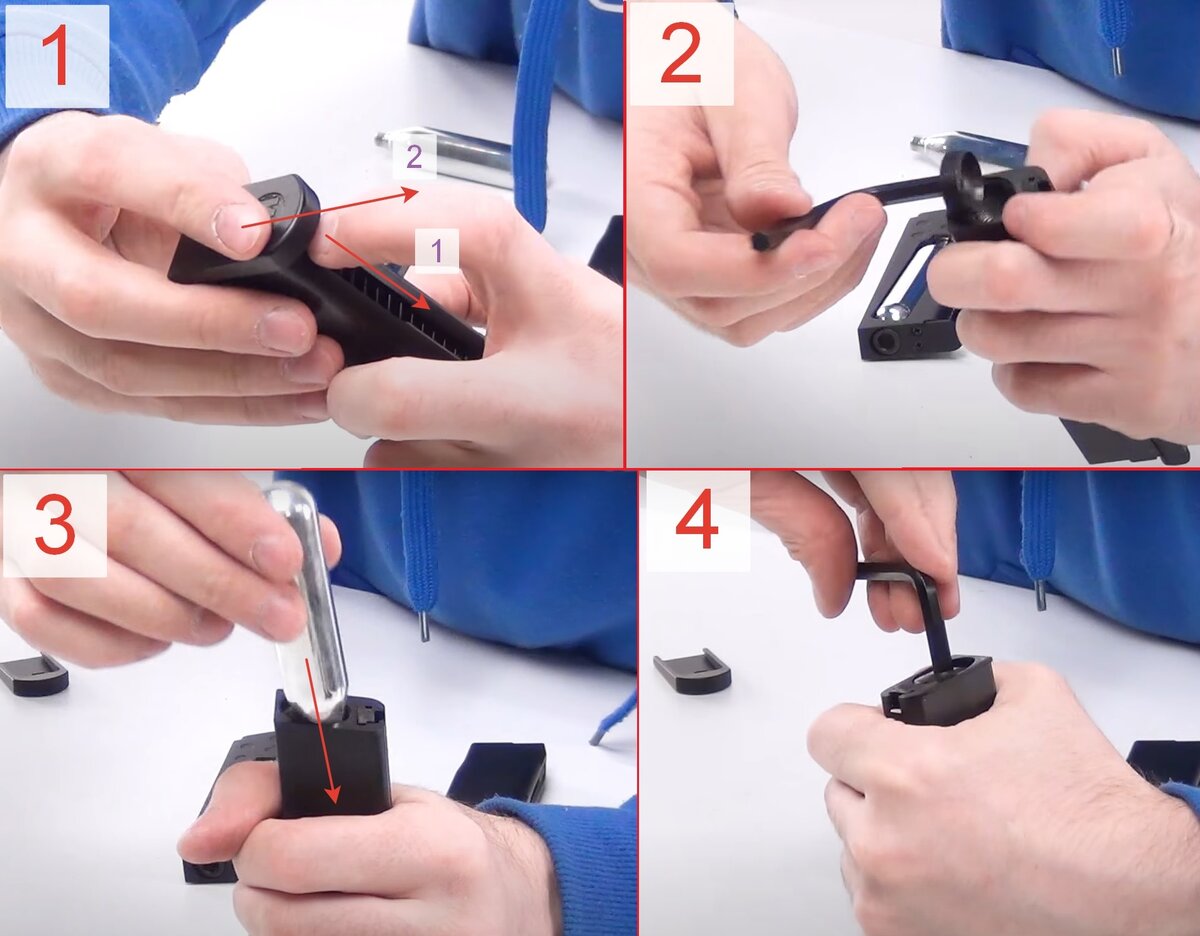 1
2
1
2
3
4