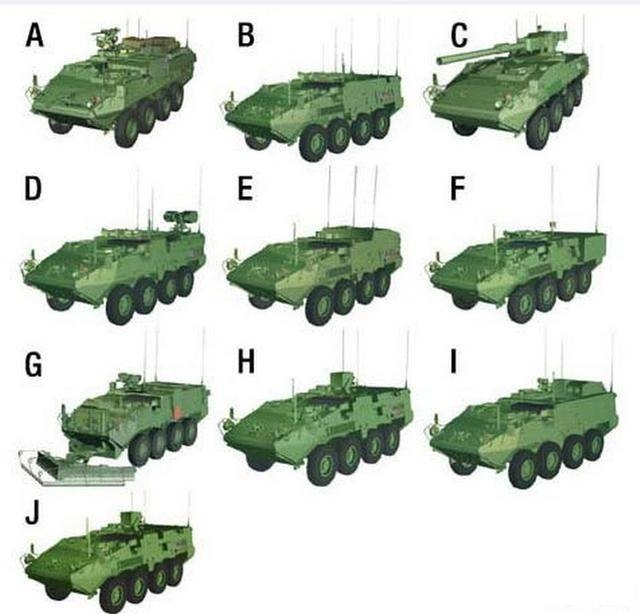 A

B

C

D

E

F

G

H

I

J