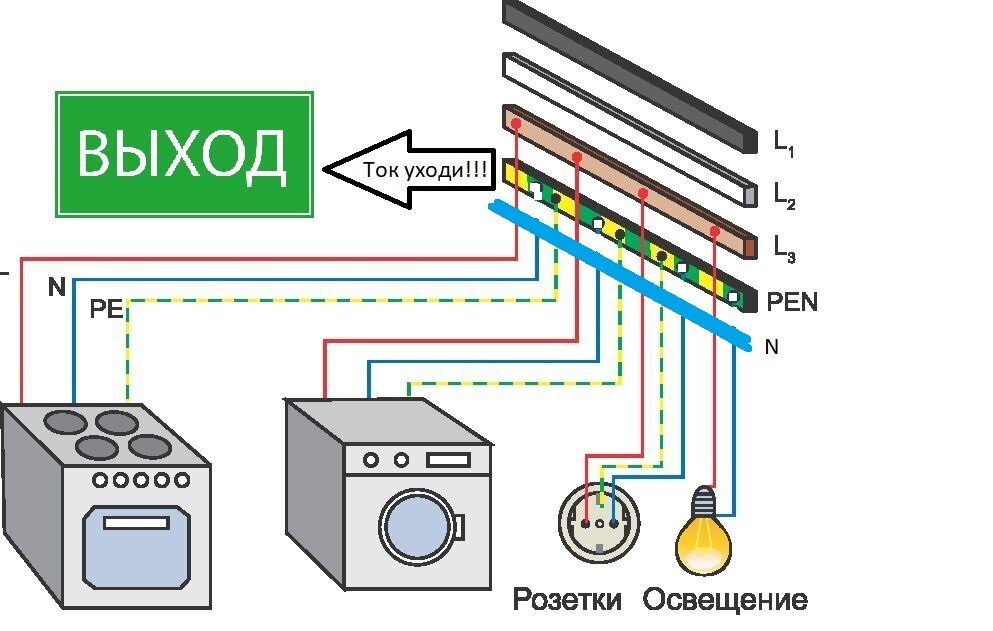 ВЫХОД

Ток уходи!!!

$L_1$

$L_2$

$L_3$

PEN

N

N

PE

Розетки Освещение