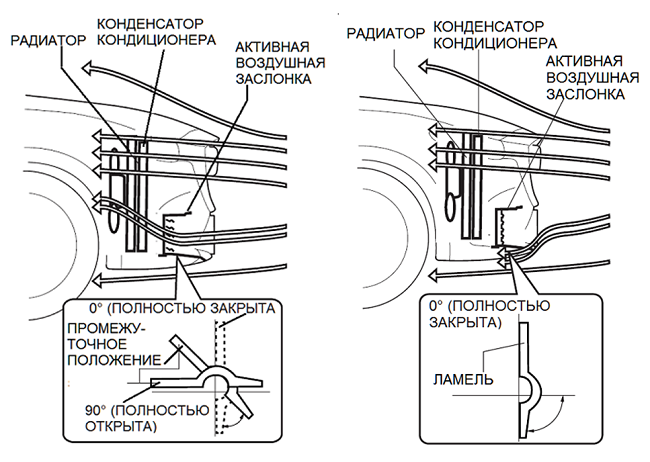 РАДИАТОР

КОНДЕНСАТОР КОНДИЦИОНЕРА

АКТИВНАЯ ВОЗДУШНАЯ ЗАСЛОНКА

0° (ПОЛНОСТЬЮ ЗАКРЫТА

ПРОМЕЖУТОЧНОЕ ПОЛОЖЕНИЕ

90° (ПОЛНОСТЬЮ ОТКРЫТА)

РАДИАТОР

КОНДЕНСАТОР КОНДИЦИОНЕРА

АКТИВНАЯ ВОЗДУШНАЯ ЗАСЛОНКА

0° (ПОЛНОСТЬЮ ЗАКРЫТА)

ЛАМЕЛЬ