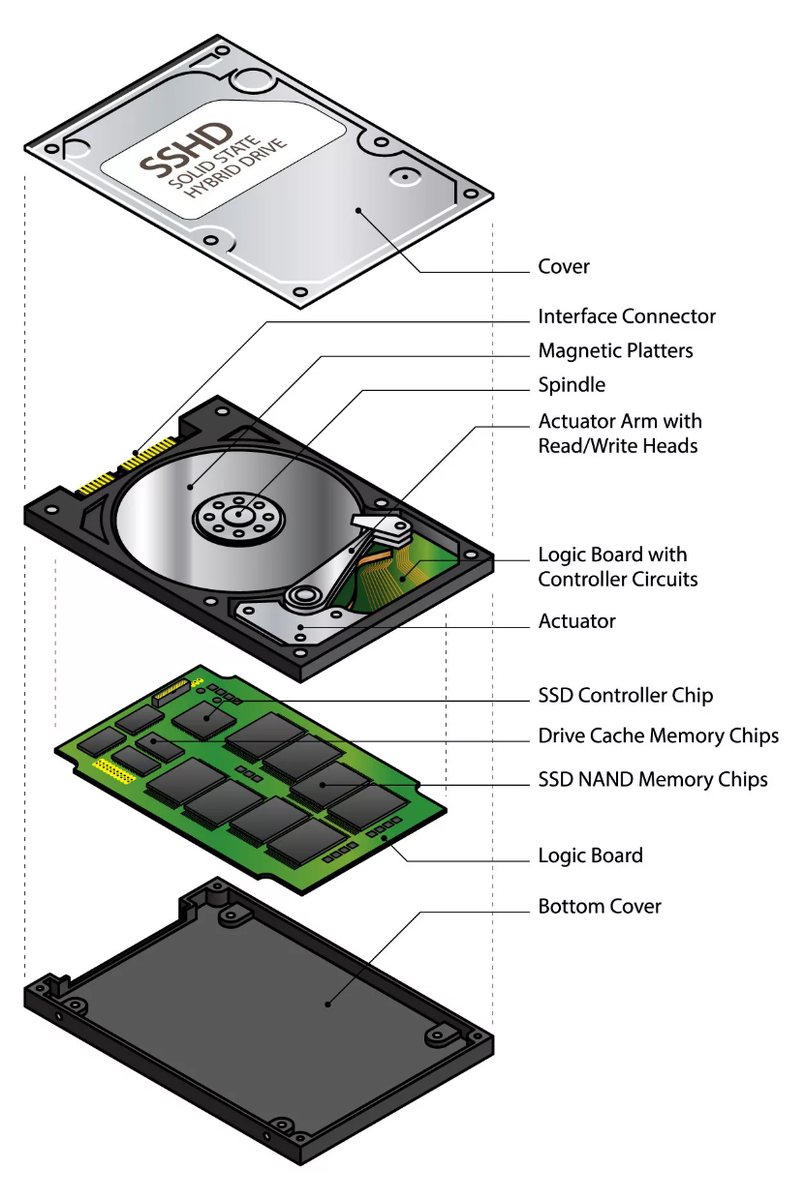 SSHD
SOLID STATE
HYBRID DRIVE

Cover

Interface Connector

Magnetic Platters

Spindle

Actuator Arm with Read/Write Heads

Logic Board with Controller Circuits

Actuator

SSD Controller Chip

Drive Cache Memory Chips

SSD NAND Memory Chips

Logic Board

Bottom Cover