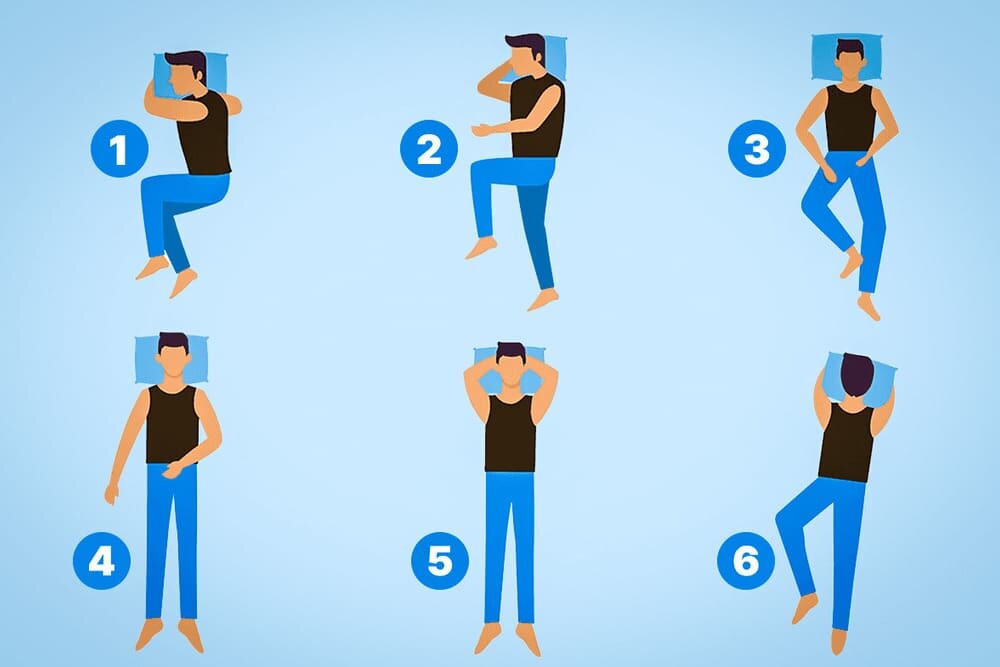 1
2
3
4
5
6