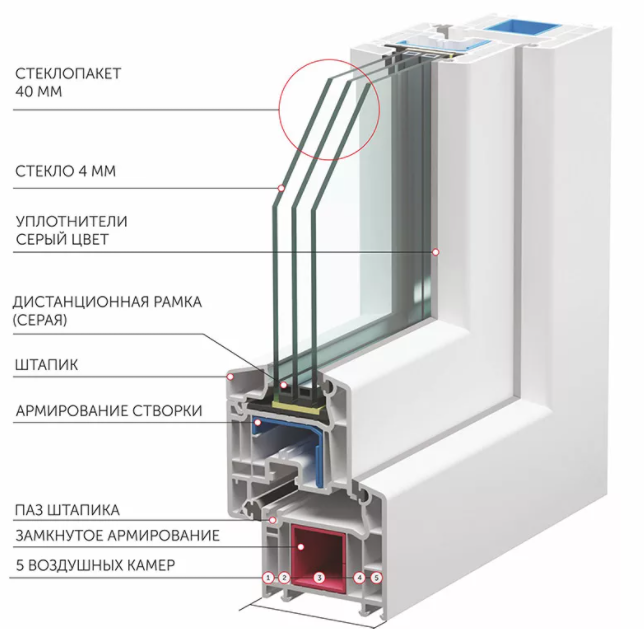 СТЕКЛОПАКЕТ
40 ММ

СТЕКЛО 4 ММ

УПЛОТНИТЕЛИ
СЕРЫЙ ЦВЕТ

ДИСТАНЦИОННАЯ РАМКА
(СЕРАЯ)

ШТАПИК

АРМИРОВАНИЕ СТВОРКИ

ПАЗ ШТАПИКА

ЗАМКНУТОЕ АРМИРОВАНИЕ

5 ВОЗДУШНЫХ КАМЕР

1 2 3 4 5