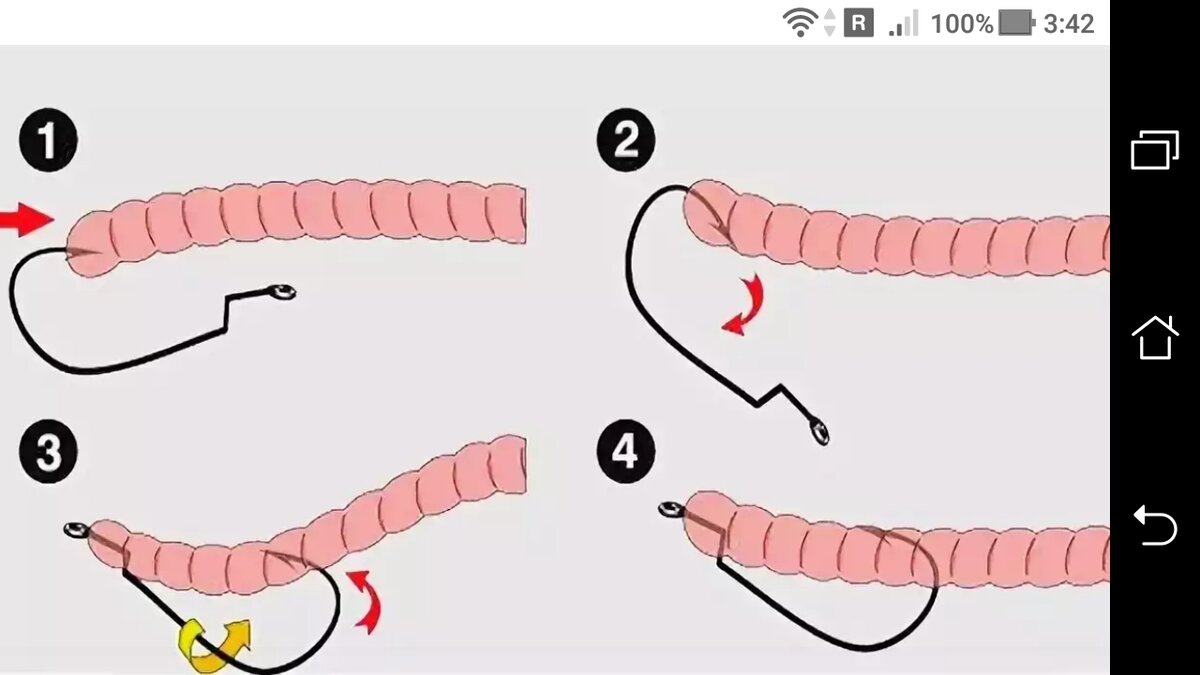 R 100% 3:42

1

2

3

4