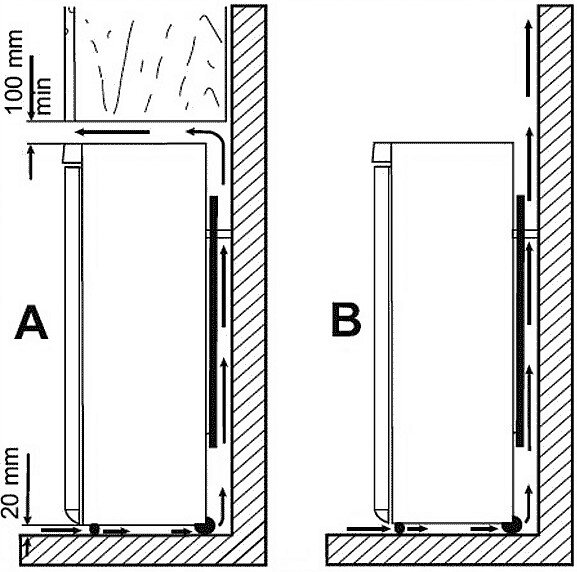 100 mm
min
A
20 mm
B