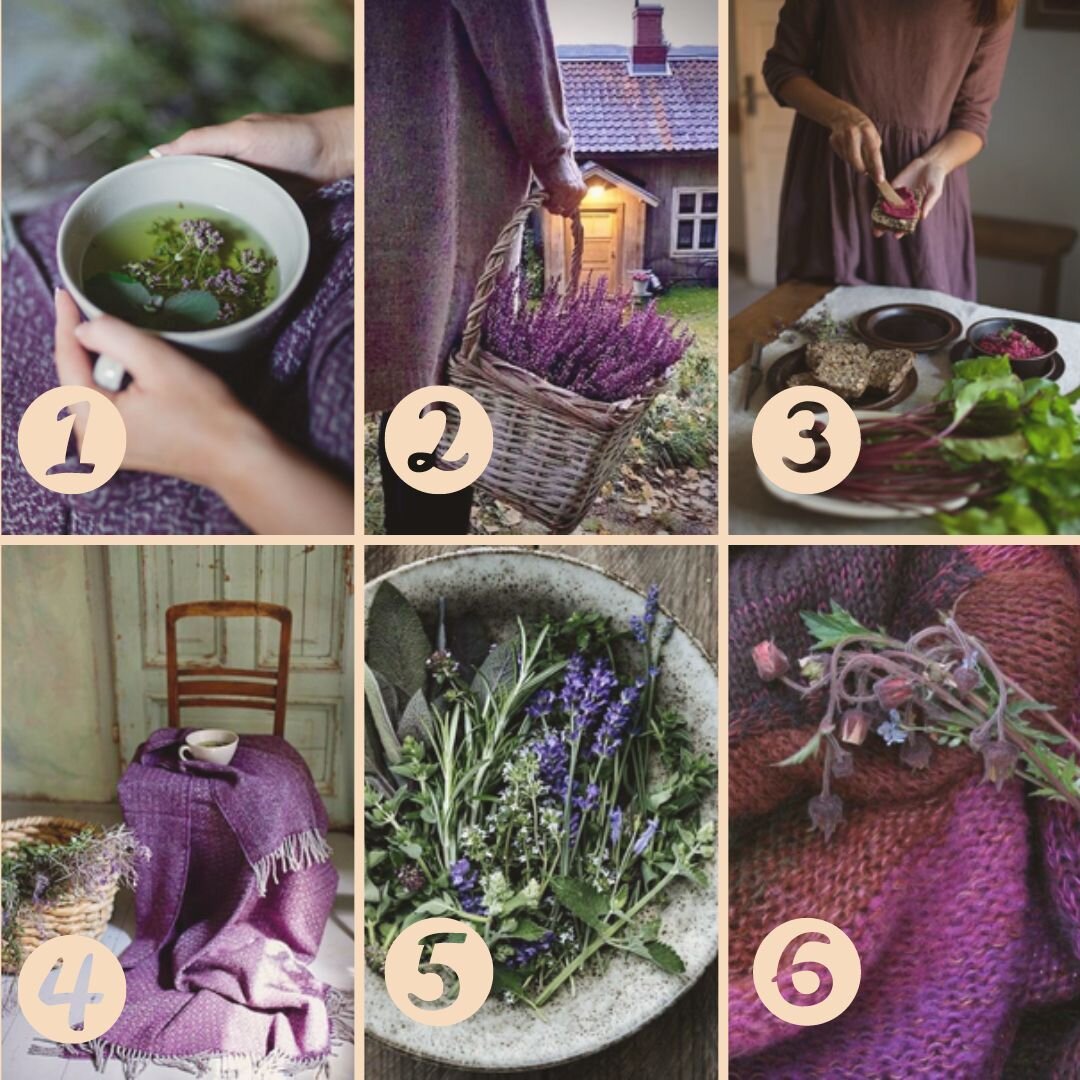 1
2
3
4
5
6