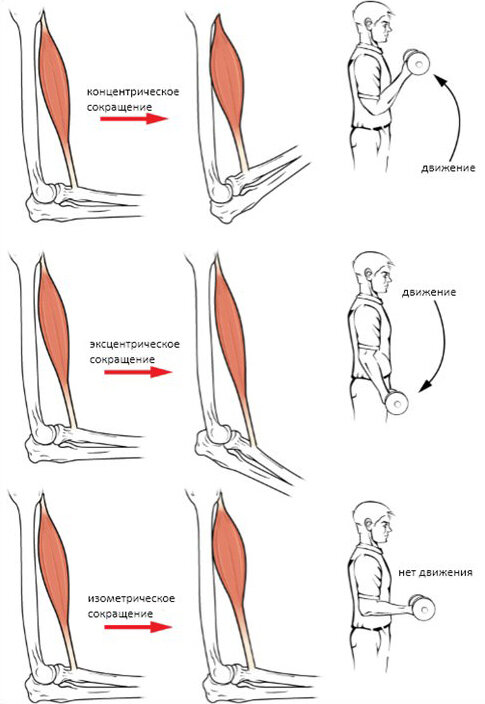 концентрическое сокращение

движение

эксцентрическое сокращение

движение

изометрическое сокращение

нет движения