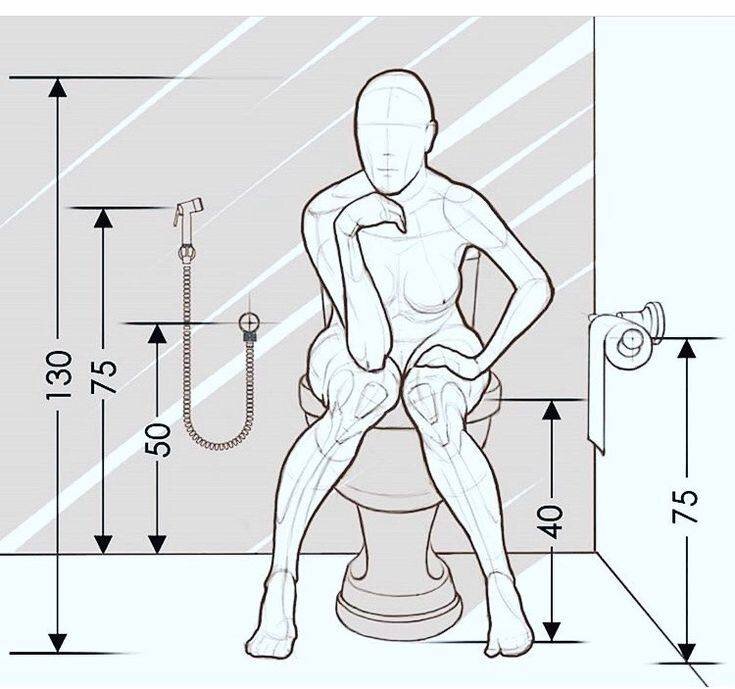 130
75
50
40
75