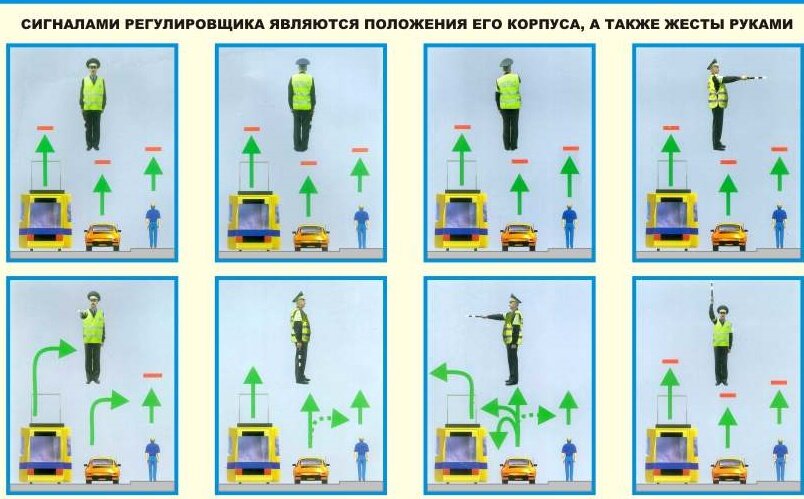 СИГНАЛАМИ РЕГУЛИРОВЩИКА ЯВЛЯЮТСЯ ПОЛОЖЕНИЯ ЕГО КОРПУСА, А ТАКЖЕ ЖЕСТЫ РУКАМИ