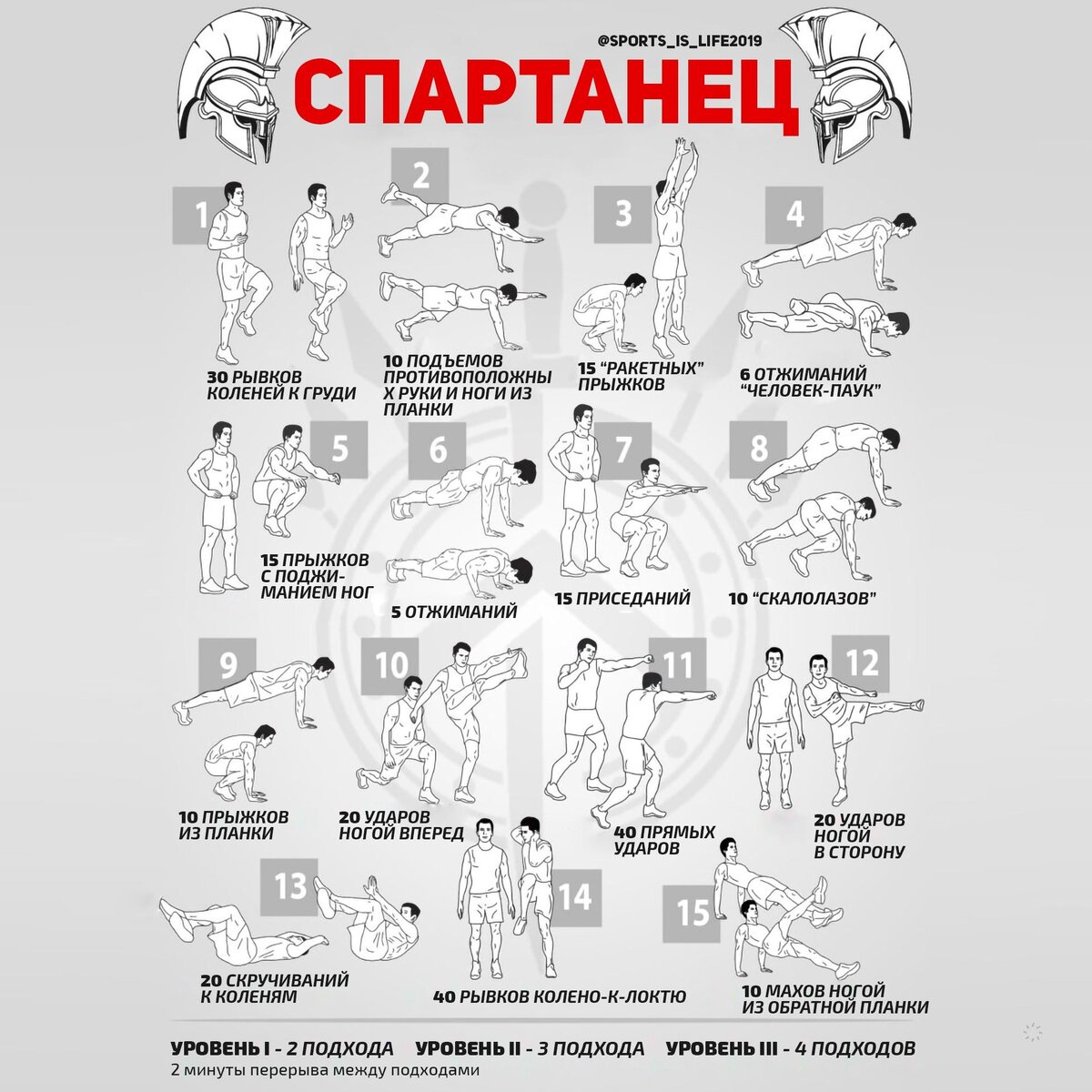 @SPORTS_IS_LIFE2019

СПАРТАНЕЦ

1
30 РЫВКОВ КОЛЕНЕЙ К ГРУДИ

2
10 ПОДЪЕМОВ ПРОТИВОПОЛОЖНЫХ РУКИ И НОГИ ИЗ ПЛАНКИ

3
15 "РАКЕТНЫХ" ПРЫЖКОВ

4
6 ОТЖИМАНИЙ "ЧЕЛОВЕК-ПАУК"

5
15 ПРЫЖКОВ С ПОДЖИМАНИЕМ НОГ

6
5 ОТЖИМАНИЙ

7
15 ПРИСЕДАНИЙ

8
10 "СКАЛОЛАЗОВ"

9
10 ПРЫЖКОВ ИЗ ПЛАНКИ

10
20 УДАРОВ НОГОЙ ВПЕРЕД

11
40 ПРЯМЫХ УДАРОВ

12
20 УДАРОВ НОГОЙ В СТОРОНУ

13
20 СКРУЧИВАНИЙ К КОЛЕНЯМ

14
40 РЫВКОВ КОЛЕНО-К-ЛОКТЮ

15
10 МАХОВ НОГОЙ ИЗ ОБРАТНОЙ ПЛАНКИ

УРОВЕНЬ I - 2 ПОДХОДА УРОВЕНЬ II - 3 ПОДХОДА УРОВЕНЬ III - 4 ПОДХОДОВ
2 минуты перерыва между подходами