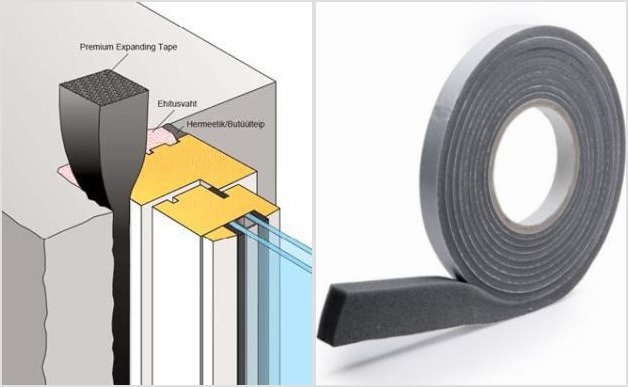 Premium Expanding Tape

Ehitusvaht

Hermeetik/Butüülteip