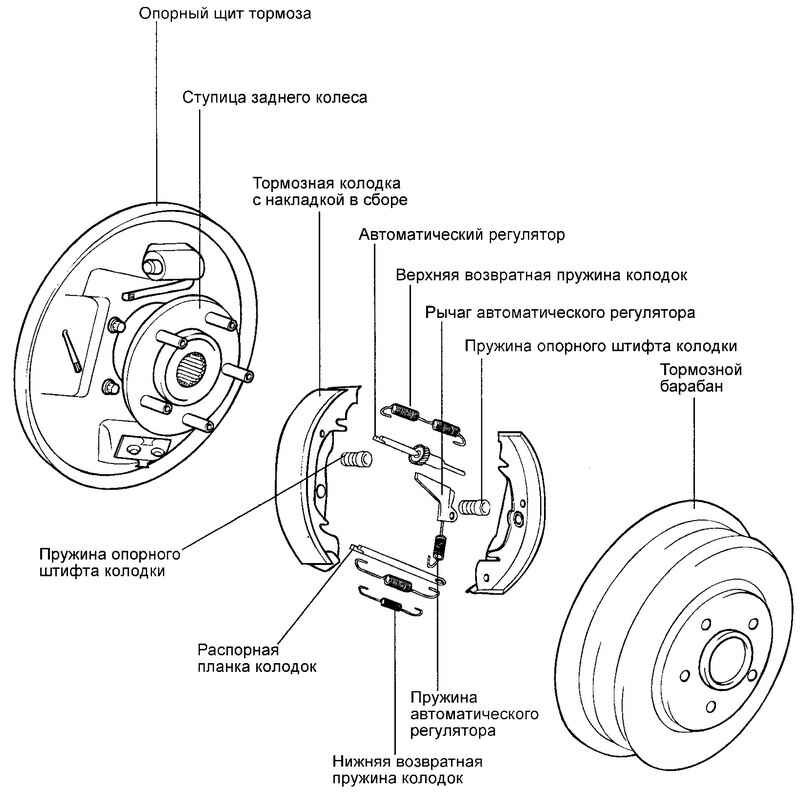 Опорный щит тормоза

Ступица заднего колеса

Тормозная колодка с накладкой в сборе

Автоматический регулятор

Верхняя возвратная пружина колодок

Рычаг автоматического регулятора

Пружина опорного штифта колодки

Тормозной барабан

Пружина опорного штифта колодки

Распорная планка колодок

Пружина автоматического регулятора

Нижняя возвратная пружина колодок