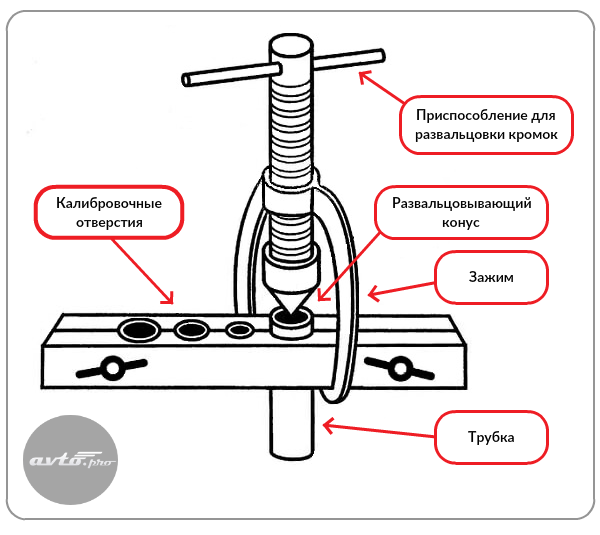 Приспособление для развальцовки кромок

Калибровочные отверстия

Развальцовывающий конус

Зажим

Трубка

avto.pro