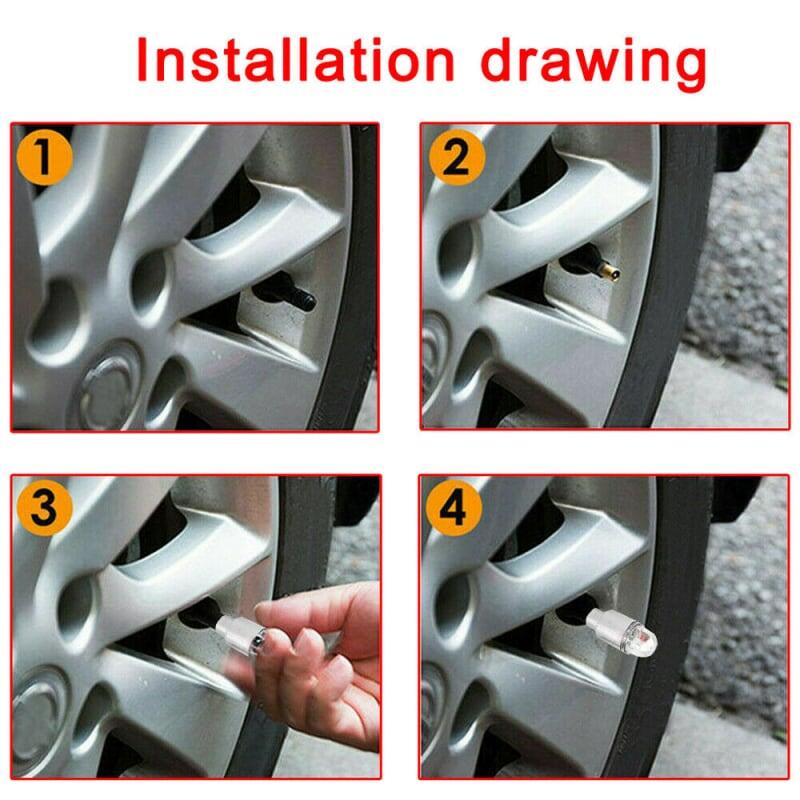 Installation drawing

1

2

3

4