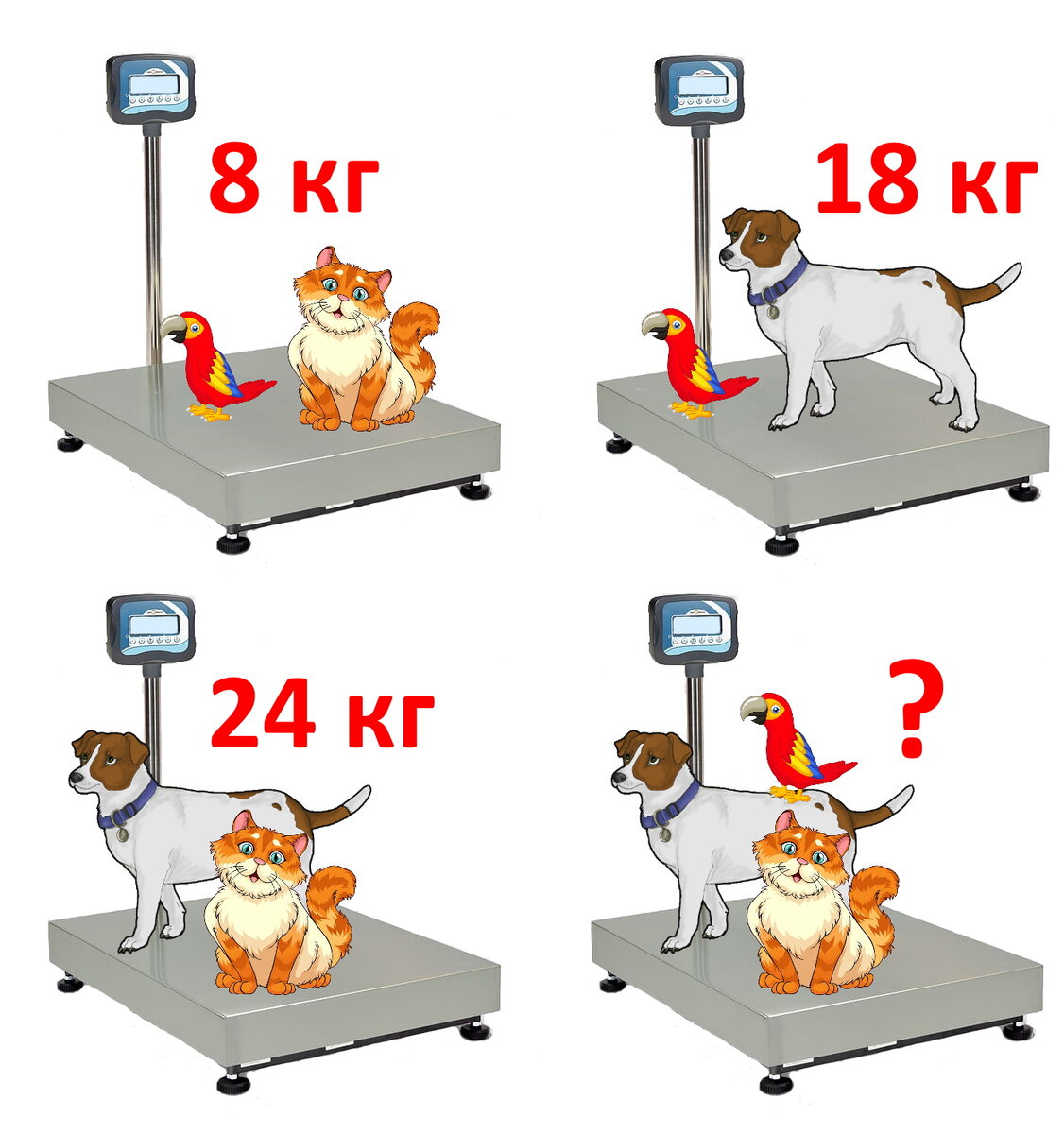 8 кг

18 кг

24 кг

?