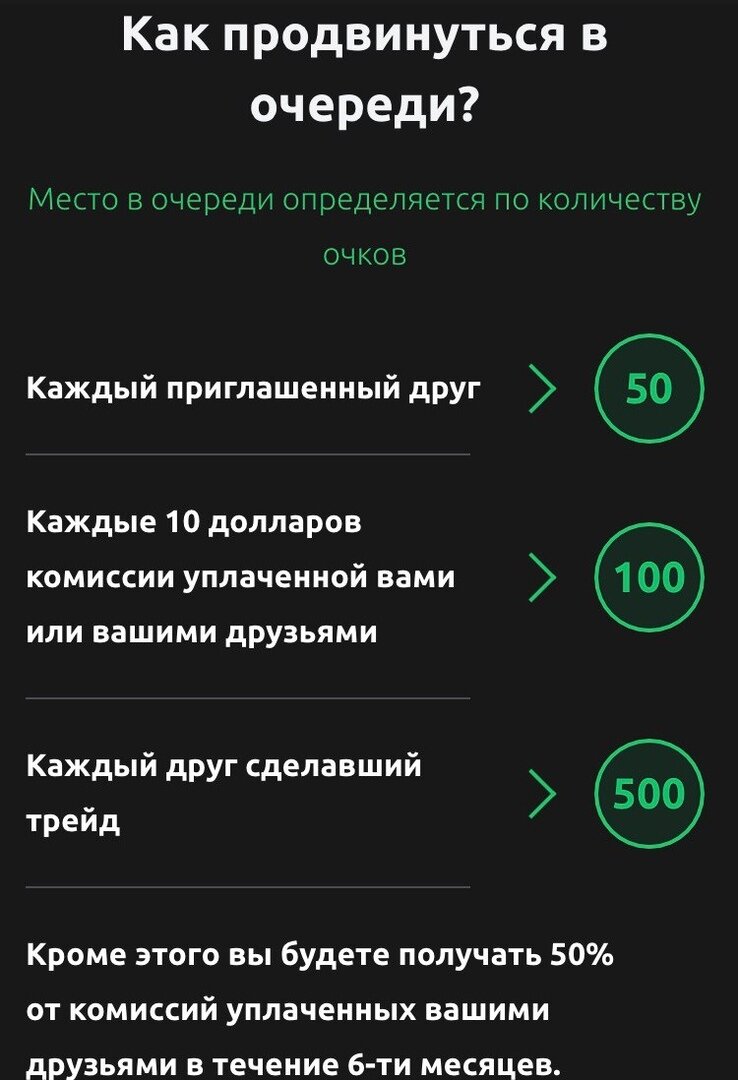 Как продвинуться в очереди?

Место в очереди определяется по количеству очков

Каждый приглашенный друг 50

Каждые 10 долларов комиссии уплаченной вами или вашими друзьями 100

Каждый друг сделавший трейд 500

Кроме этого вы будете получать 50% от комиссий уплаченных вашими друзьями в течение 6-ти месяцев.