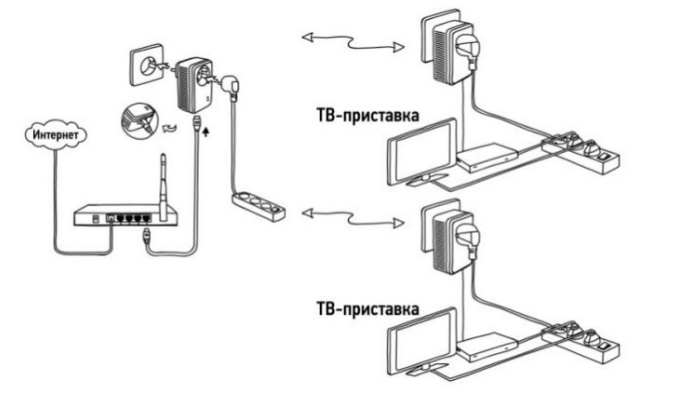 Интернет

ТВ-приставка

ТВ-приставка