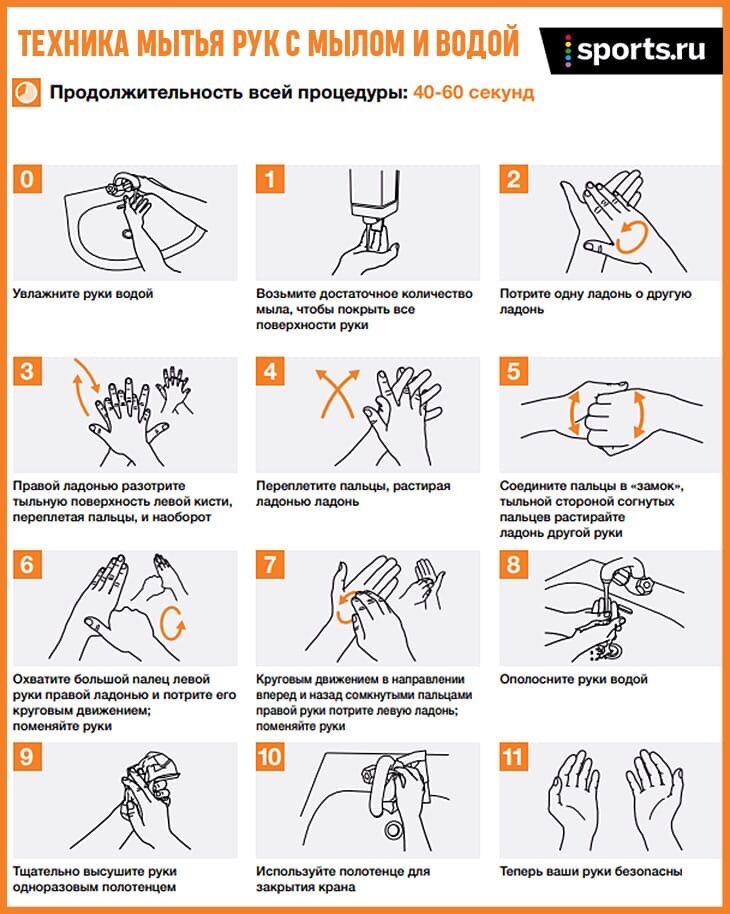 ТЕХНИКА МЫТЬЯ РУК С МЫЛОМ И ВОДОЙ

sports.ru

Продолжительность всей процедуры: 40-60 секунд

0
Увлажните руки водой

1
Возьмите достаточное количество мыла, чтобы покрыть все поверхности руки

2
Потрите одну ладонь о другую ладонь

3
Правой ладонью разотрите тыльную поверхность левой кисти, переплетая пальцы, и наоборот

4
Переплетите пальцы, растирая ладонью ладонь

5
Соедините пальцы в «замок», тыльной стороной согнутых пальцев растирайте ладонь другой руки

6
Охватите большой палец левой руки правой ладонью и потрите его круговым движением; поменяйте руки

7
Круговым движением в направлении вперед и назад сомкнутыми пальцами правой руки потрите левую ладонь; поменяйте руки

8
Ополосните руки водой

9
Тщательно высушите руки одноразовым полотенцем

10
Используйте полотенце для закрытия крана

11
Теперь ваши руки безопасны