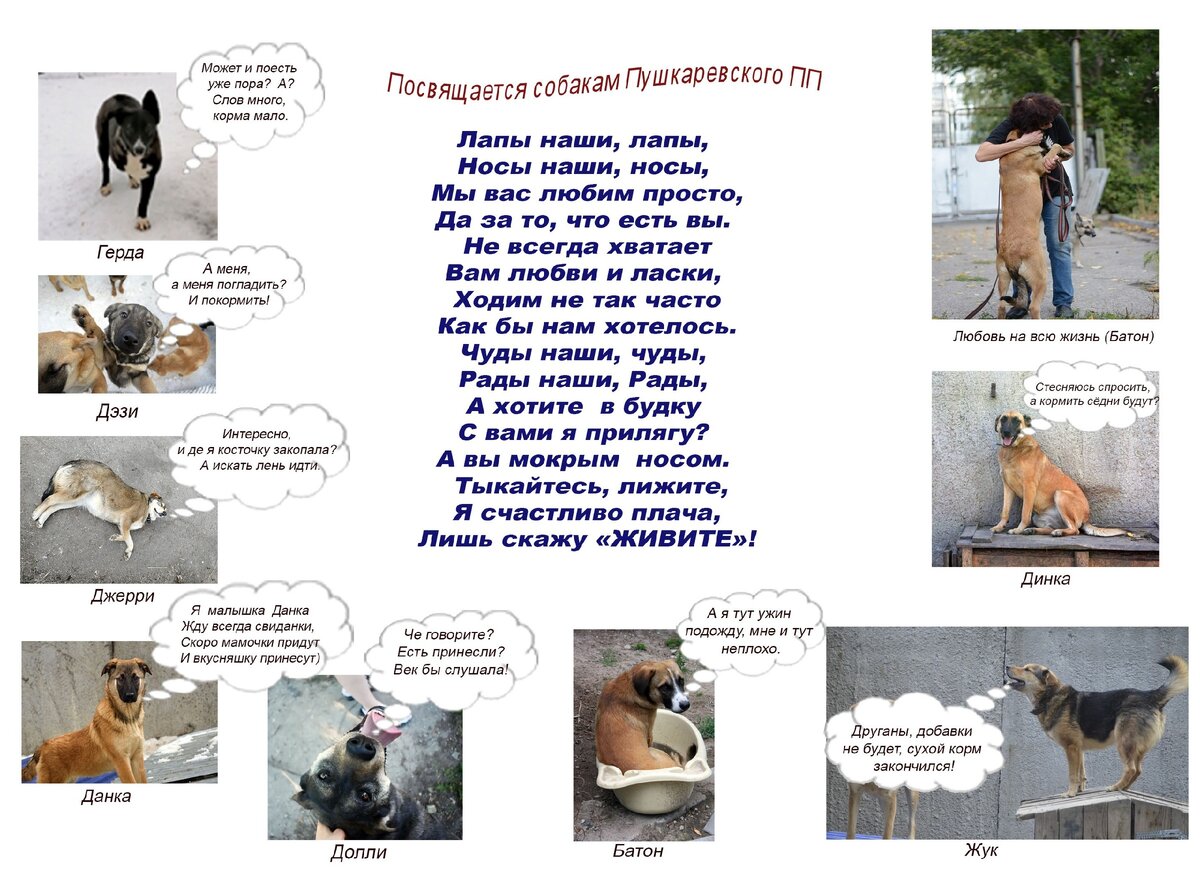 Посвящается собакам Пушкаревского ПП

Лапы наши, лапы,
Носы наши, носы,
Мы вас любим просто,
Да за то, что есть вы.
Не всегда хватает
Вам любви и ласки,
Ходим не так часто
Как бы нам хотелось.
Чуды наши, чуды,
Рады наши, Рады,
А хотите в будку
С вами я прилягу?
А вы мокрым носом.
Тыкайтесь, лижите,
Я счастливо плача,
Лишь скажу «ЖИВИТЕ»!

Может и поесть уже пора? А? Слов много, корма мало.

Герда

А меня, а меня погладить? И покормить!

Дэзи

Интересно, и де я косточку закопала? А искать лень идти

Джерри

Я малышка Данка
Жду всегда свиданки,
Скоро мамочки придут
И вкусняшку принесут)

Данка

Че говорите? Есть принесли? Век бы слушала!

Долли

А я тут ужин подожду, мне и тут неплохо.

Батон

Друганы, добавки не будет, сухой корм закончился!

Жук

Любовь на всю жизнь (Батон)

Стесняюсь спросить, а кормить сёдни будут?

Динка