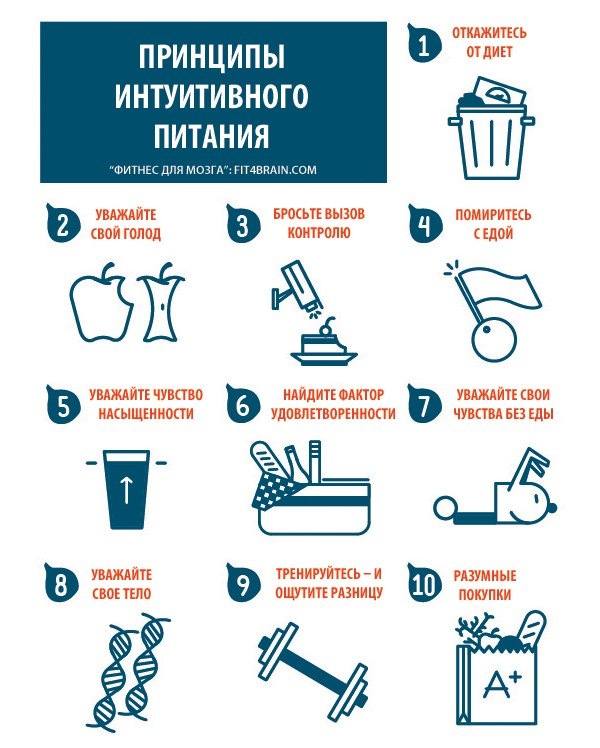 ПРИНЦИПЫ ИНТУИТИВНОГО ПИТАНИЯ

"ФИТНЕС ДЛЯ МОЗГА": FIT4BRAIN.COM

1 ОТКАЖИТЕСЬ ОТ ДИЕТ

2 УВАЖАЙТЕ СВОЙ ГОЛОД

3 БРОСЬТЕ ВЫЗОВ КОНТРОЛЮ

4 ПОМИРИТЕСЬ С ЕДОЙ

5 УВАЖАЙТЕ ЧУВСТВО НАСЫЩЕННОСТИ

6 НАЙДИТЕ ФАКТОР УДОВЛЕТВОРЕННОСТИ

7 УВАЖАЙТЕ СВОИ ЧУВСТВА БЕЗ ЕДЫ

8 УВАЖАЙТЕ СВОЕ ТЕЛО

9 ТРЕНИРУЙТЕСЬ – И ОЩУТИТЕ РАЗНИЦУ

10 РАЗУМНЫЕ ПОКУПКИ

A+