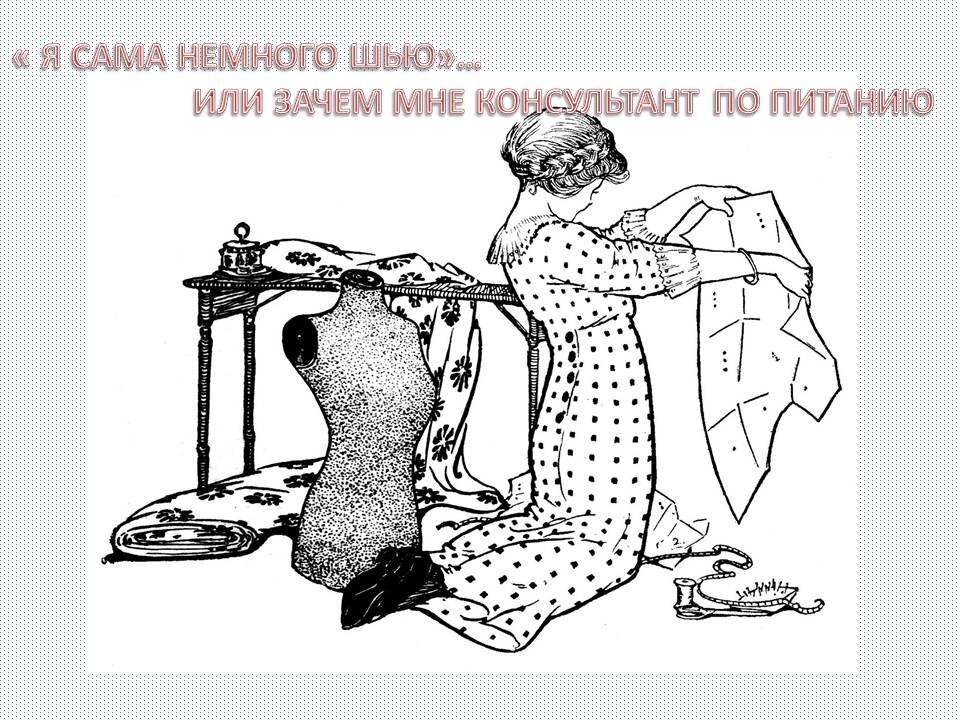 « Я САМА НЕМНОГО ШЬЮ»…
ИЛИ ЗАЧЕМ МНЕ КОНСУЛЬТАНТ ПО ПИТАНИЮ