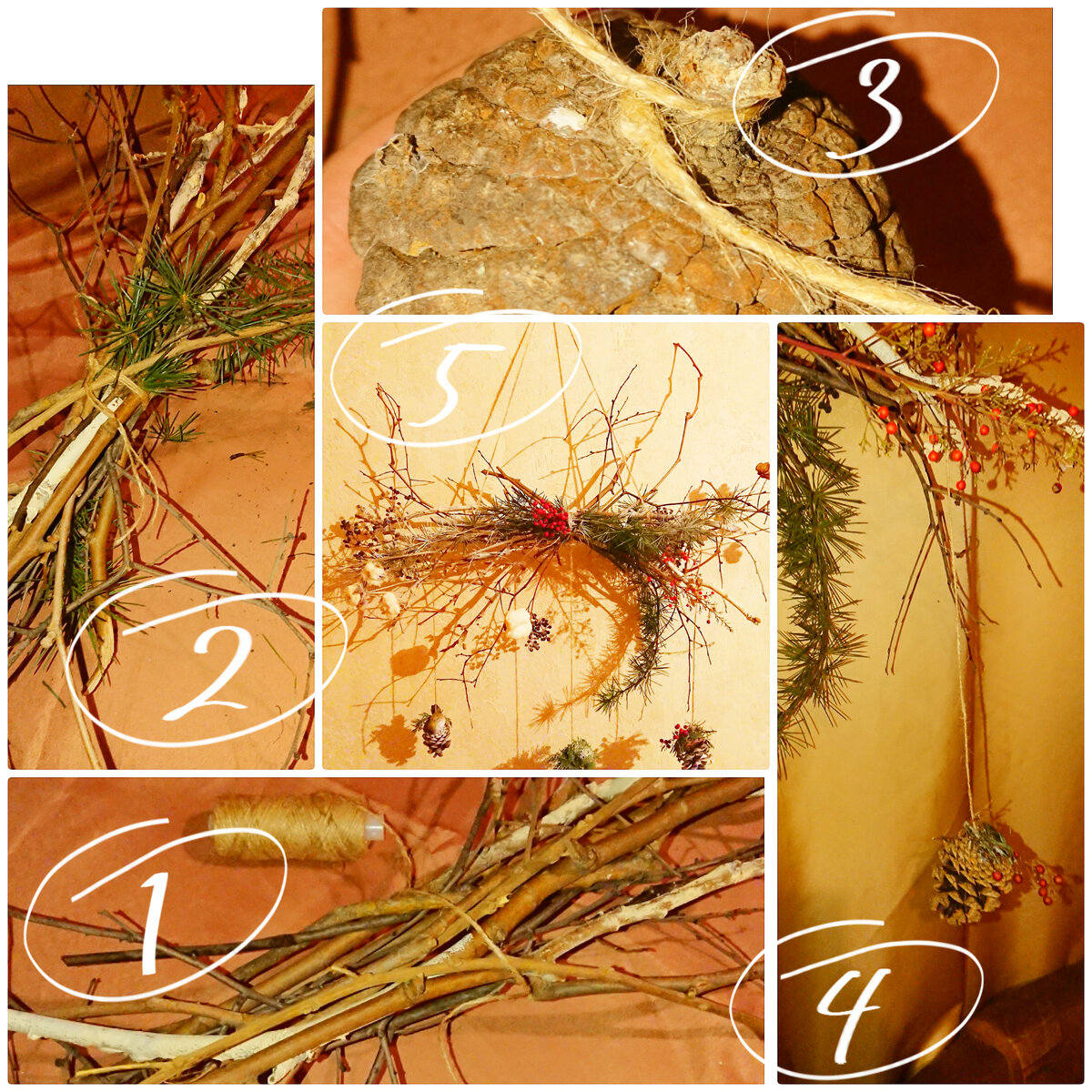 3

2

5

1

4