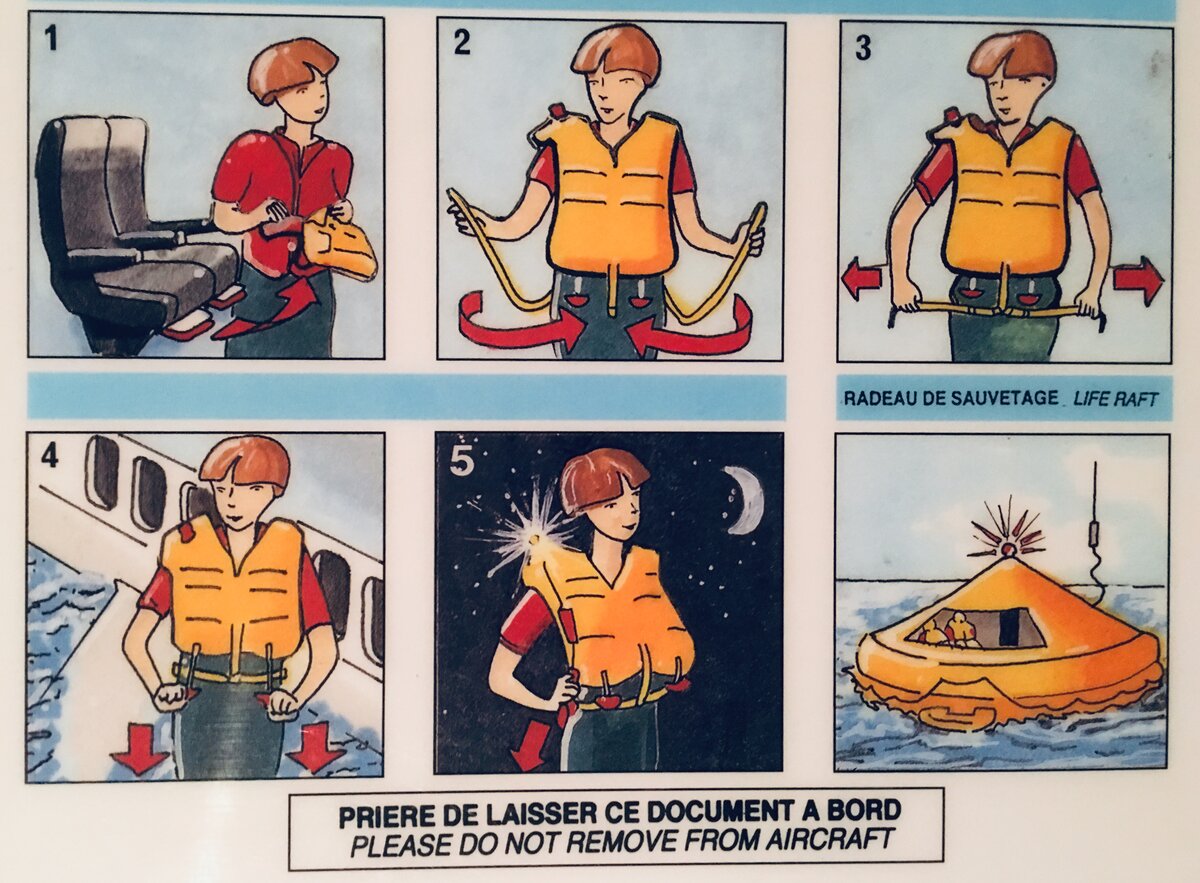 1

2

3

RADEAU DE SAUVETAGE . LIFE RAFT

4

5

PRIERE DE LAISSER CE DOCUMENT A BORD
PLEASE DO NOT REMOVE FROM AIRCRAFT