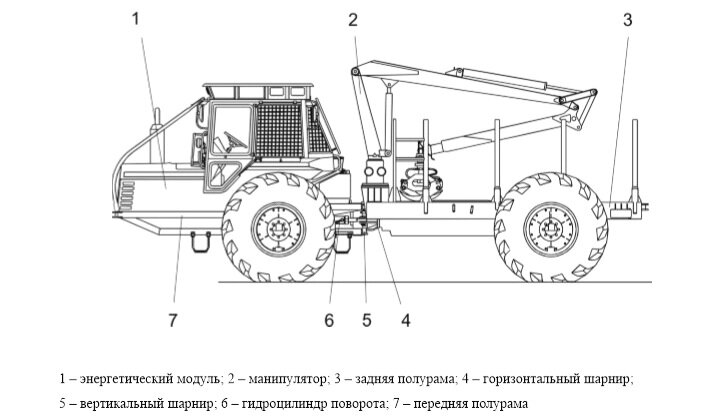 1
2
3
7
6
5
4

1 – энергетический модуль; 2 – манипулятор; 3 – задняя полурама; 4 – горизонтальный шарнир;
5 – вертикальный шарнир; 6 – гидроцилиндр поворота; 7 – передняя полурама