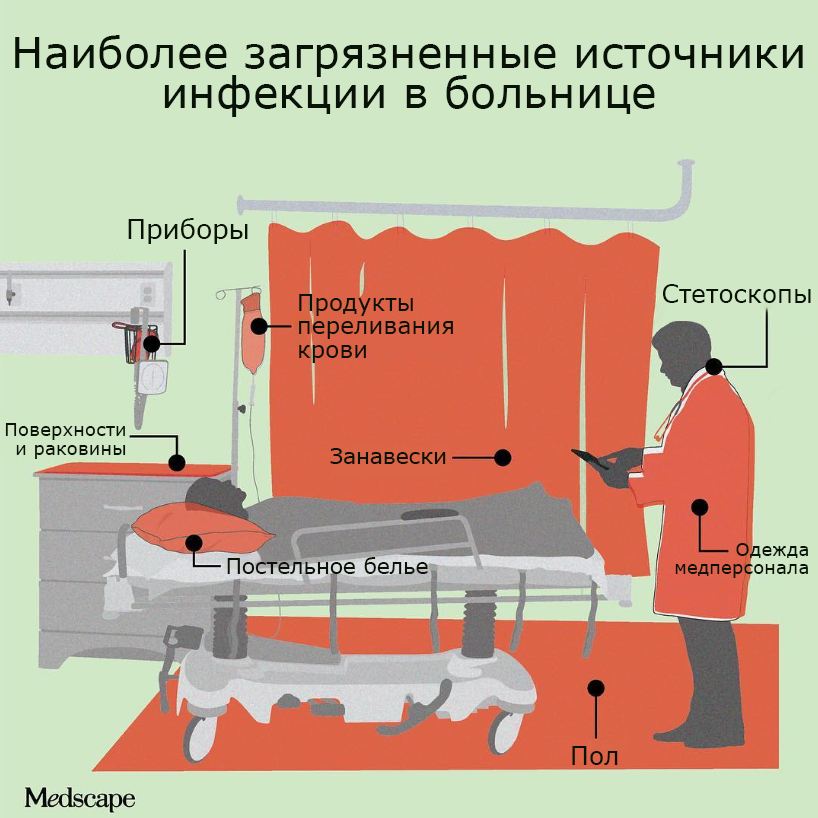 Наиболее загрязненные источники инфекции в больнице

Приборы

Продукты переливания крови

Стетоскопы

Поверхности и раковины

Занавески

Постельное белье

Одежда медперсонала

Пол

Medscape