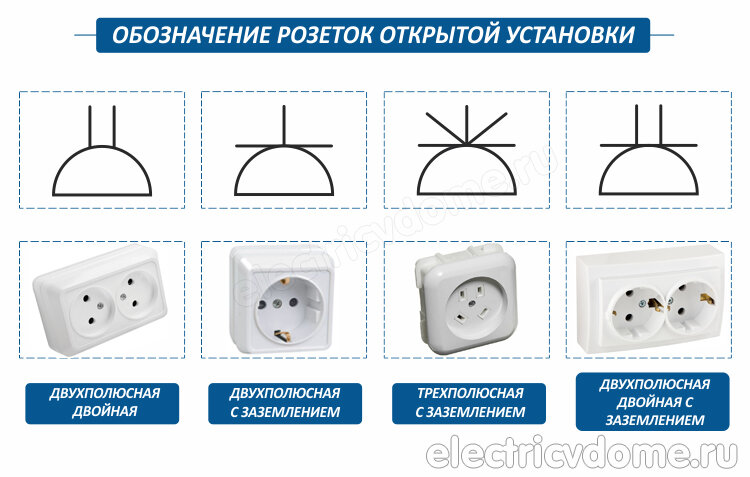 ОБОЗНАЧЕНИЕ РОЗЕТОК ОТКРЫТОЙ УСТАНОВКИ

electricvdome.ru

ДВУХПОЛЮСНАЯ ДВОЙНАЯ

ДВУХПОЛЮСНАЯ С ЗАЗЕМЛЕНИЕМ

ТРЕХПОЛЮСНАЯ С ЗАЗЕМЛЕНИЕМ

ДВУХПОЛЮСНАЯ ДВОЙНАЯ С ЗАЗЕМЛЕНИЕМ

electricvdome.ru