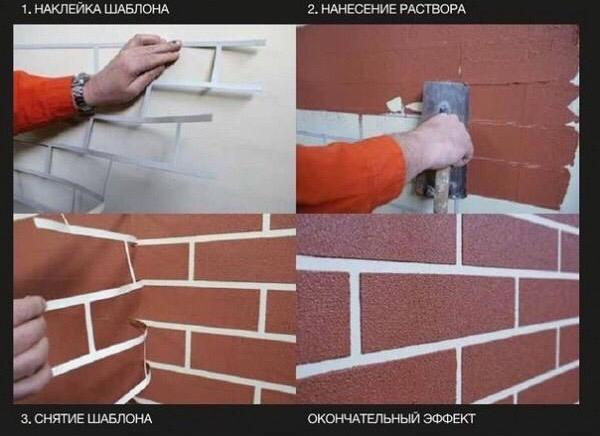 1. НАКЛЕЙКА ШАБЛОНА

2. НАНЕСЕНИЕ РАСТВОРА

3. СНЯТИЕ ШАБЛОНА

ОКОНЧАТЕЛЬНЫЙ ЭФФЕКТ