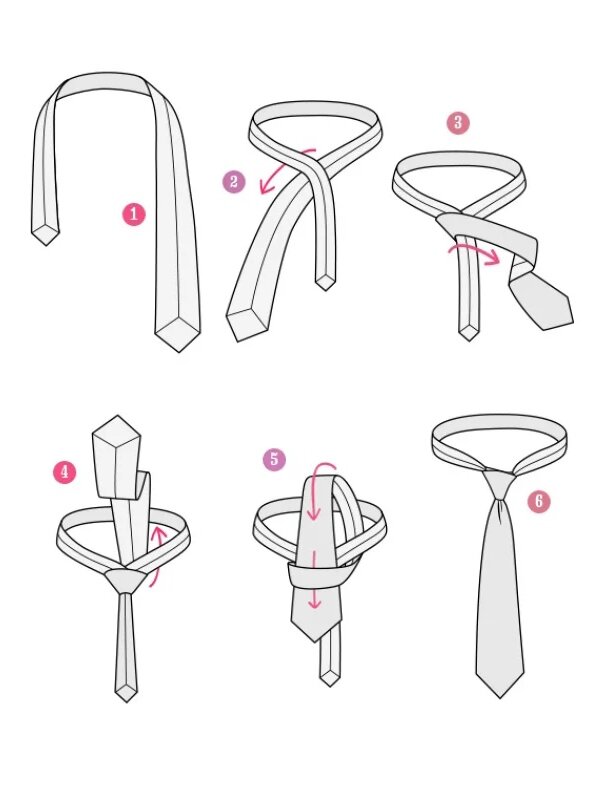 1
2
3
4
5
6