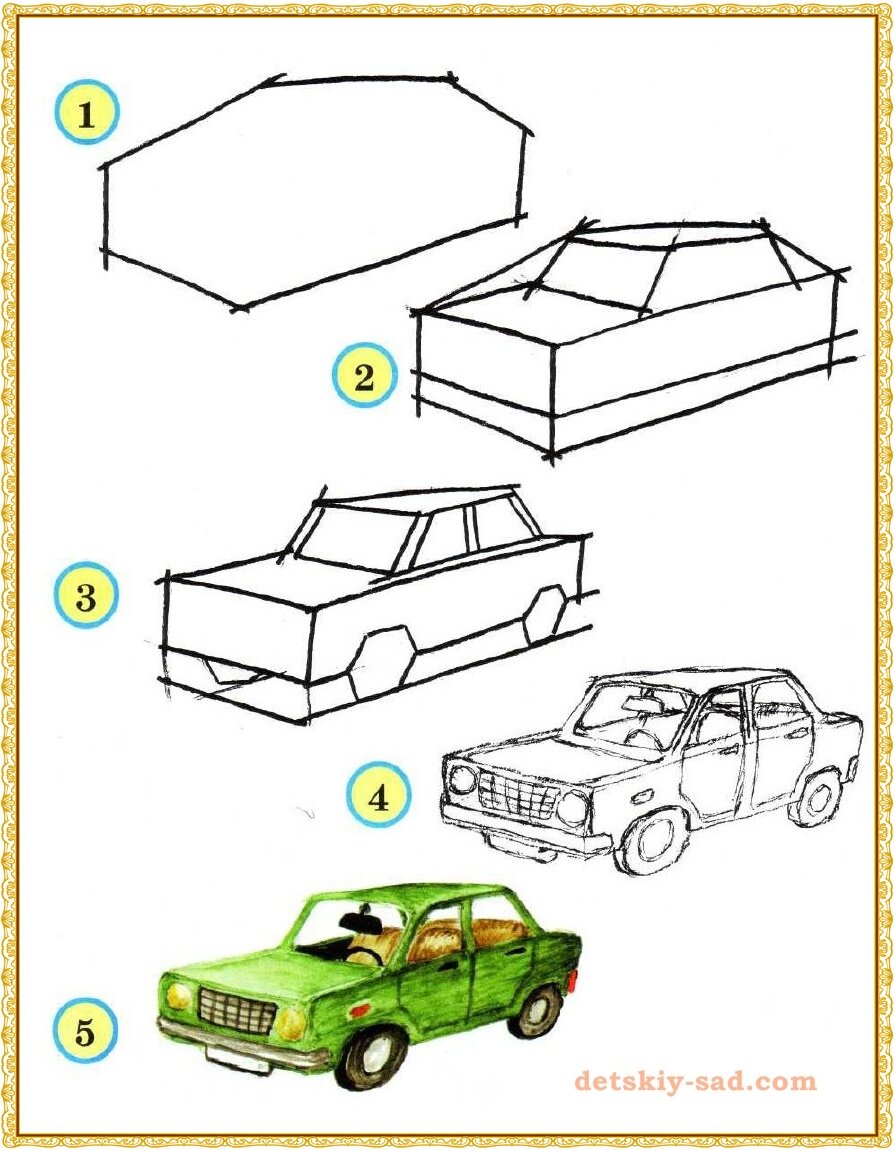 1

2

3

4

5

detskiy-sad.com