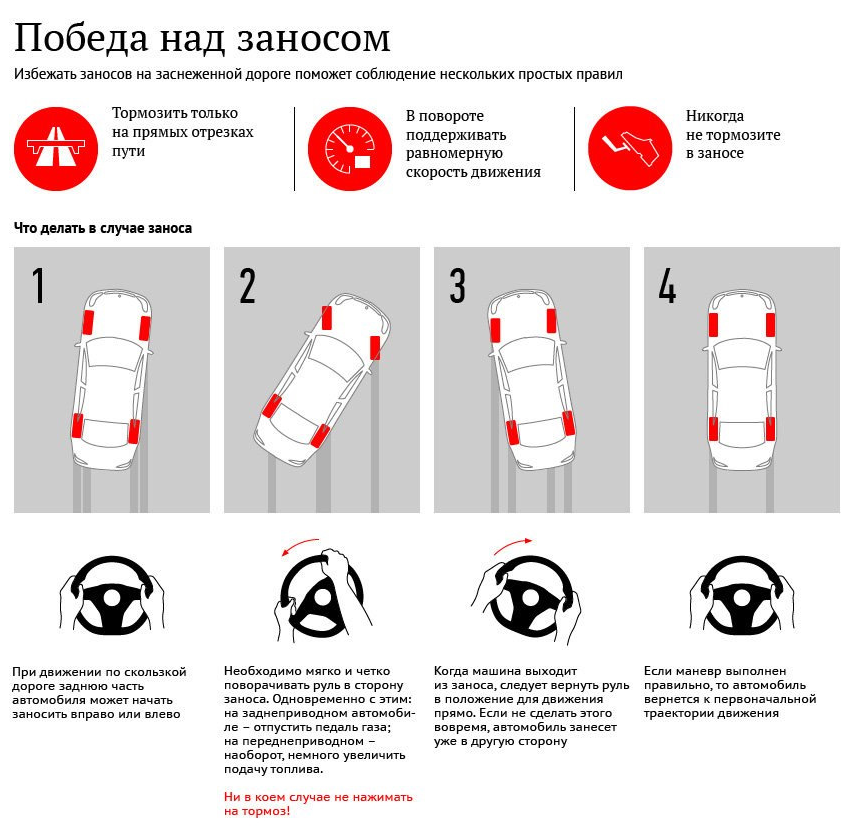 Победа над заносом

Избежать заносов на заснеженной дороге поможет соблюдение нескольких простых правил

Тормозить только на прямых отрезках пути

В повороте поддерживать равномерную скорость движения

Никогда не тормозите в заносе

Что делать в случае заноса

1

2

3

4

При движении по скользкой дороге заднюю часть автомобиля может начать заносить вправо или влево

Необходимо мягко и четко поворачивать руль в сторону заноса. Одновременно с этим: на заднеприводном автомобиле – отпустить педаль газа; на переднеприводном – наоборот, немного увеличить подачу топлива.

Ни в коем случае не нажимать на тормоз!

Когда машина выходит из заноса, следует вернуть руль в положение для движения прямо. Если не сделать этого вовремя, автомобиль занесет уже в другую сторону

Если маневр выполнен правильно, то автомобиль вернется к первоначальной траектории движения