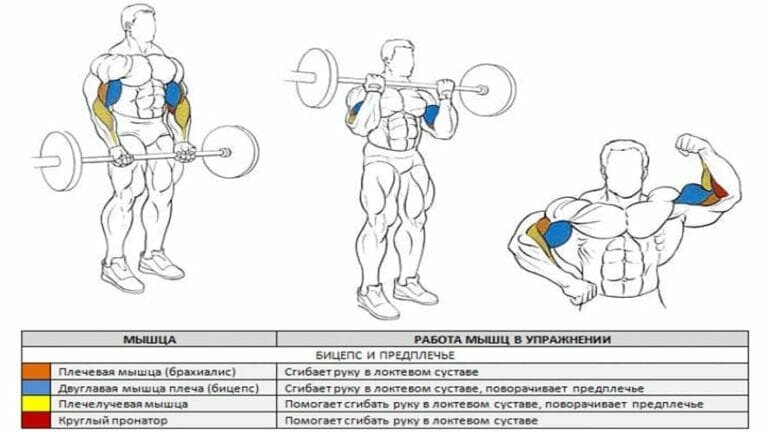 | МЫШЦА | РАБОТА МЫШЦ В УПРАЖНЕНИИ |
|---|---|
| БИЦЕПС И ПРЕДПЛЕЧЬЕ | |
| Плечевая мышца (брахиалис) | Сгибает руку в локтевом суставе |
| Двуглавая мышца плеча (бицепс) | Сгибает руку в локтевом суставе, поворачивает предплечье |
| Плечелучевая мышца | Помогает сгибать руку в локтевом суставе, поворачивает предплечье |
| Круглый пронатор | Помогает сгибать руку в локтевом суставе |