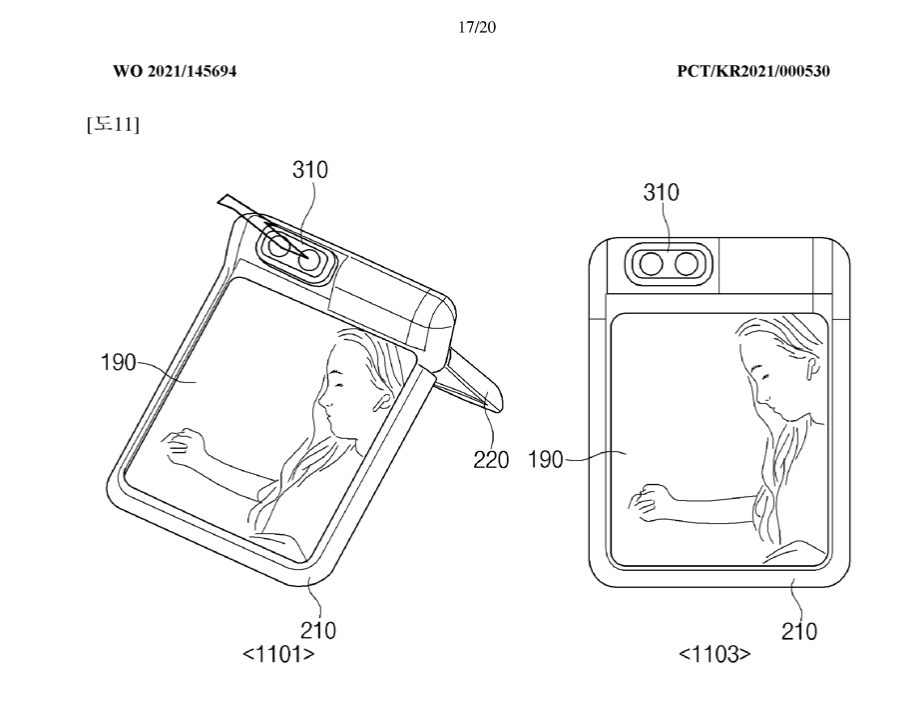 17/20

WO 2021/145694

PCT/KR2021/000530

[도11]

310

190

220

210

<1101>

310

190

210

<1103>