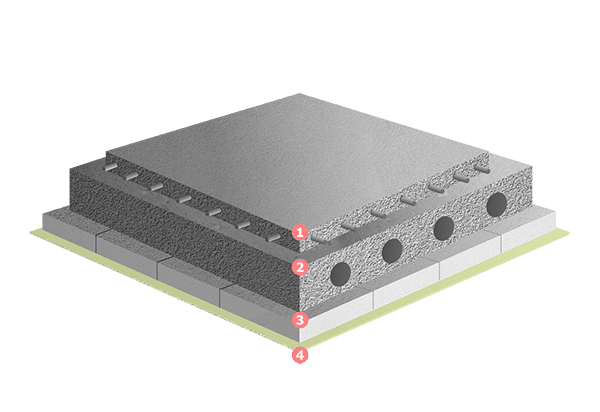 1
2
3
4