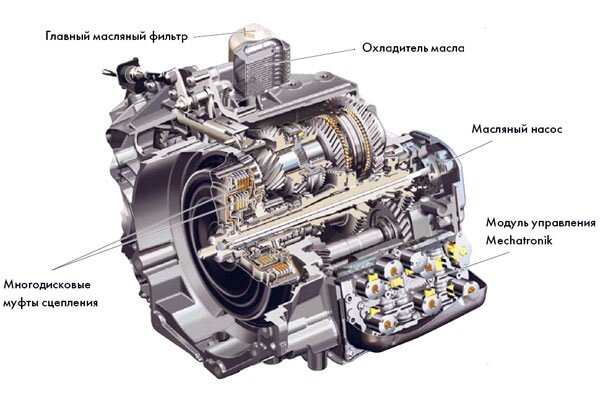 Главный масляный фильтр

Охладитель масла

Масляный насос

Модуль управления Mechatronik

Многодисковые муфты сцепления